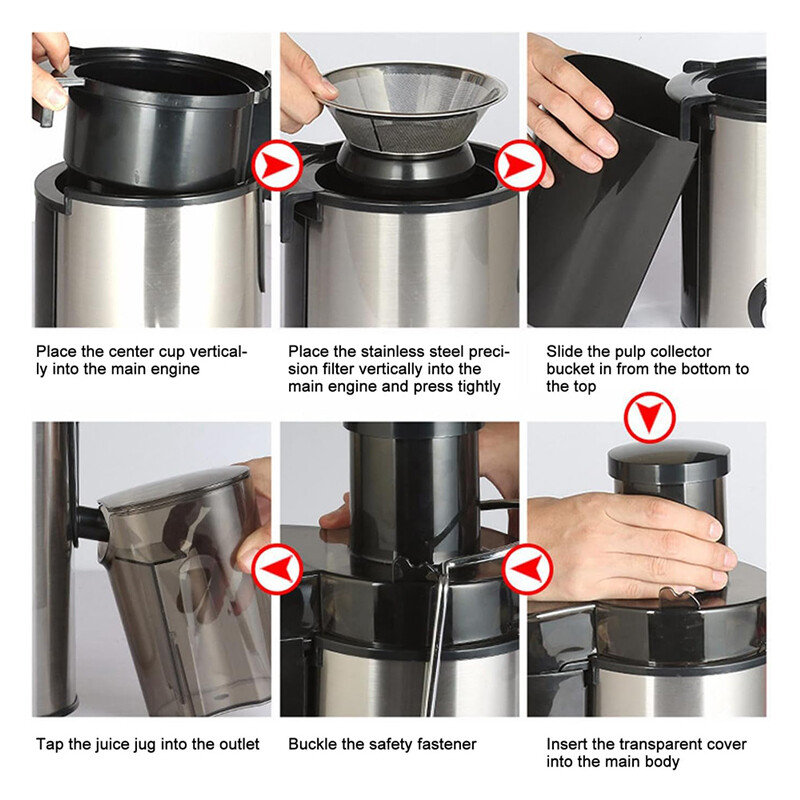 Place the center cup vertically into the main engine

Place the stainless steel precision filter vertically into the main engine and press tightly

Slide the pulp collector bucket in from the bottom to the top

Tap the juice jug into the outlet

Buckle the safety fastener

Insert the transparent cover into the main body