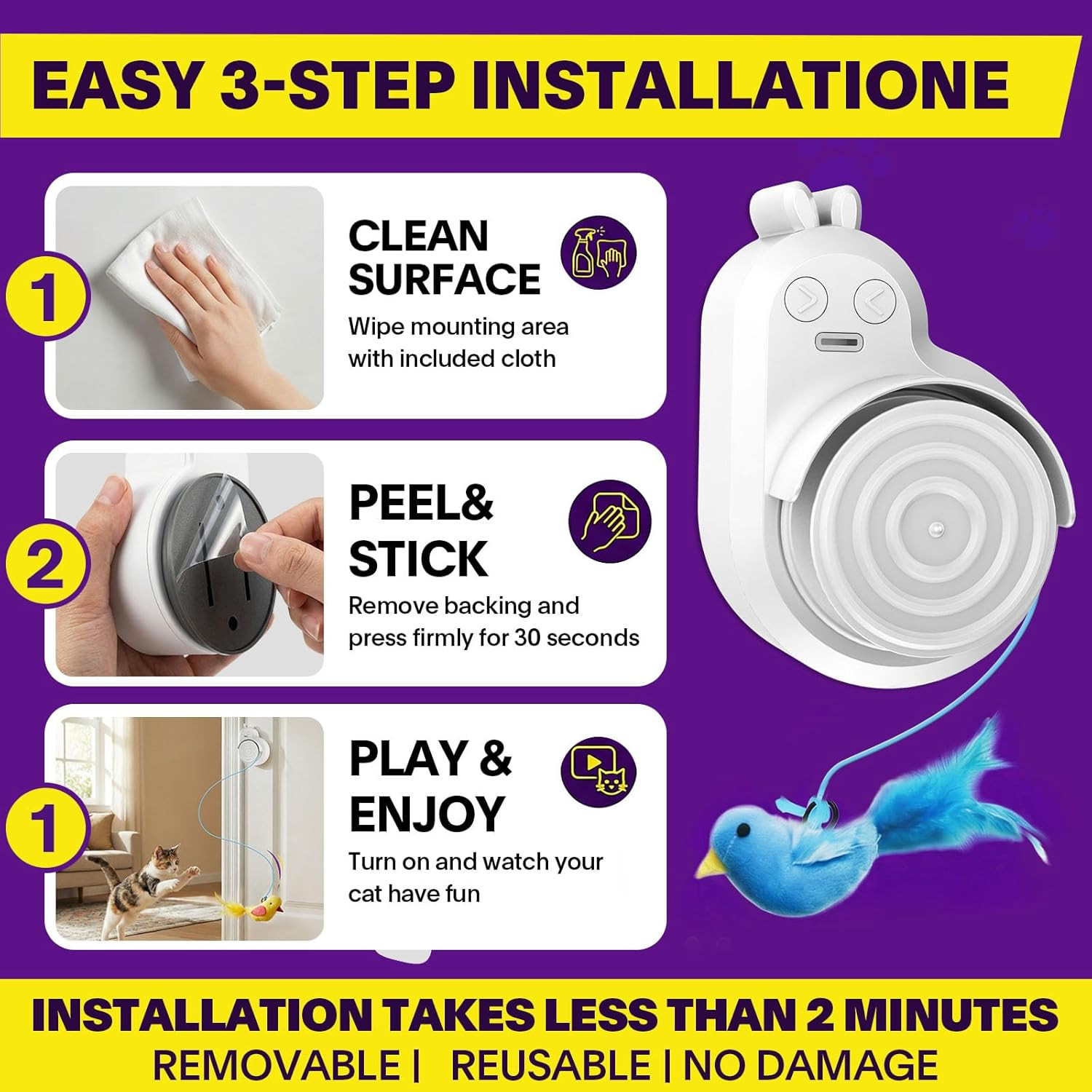 EASY 3-STEP INSTALLATIONE

1

CLEAN SURFACE

Wipe mounting area with included cloth

2

PEEL& STICK

Remove backing and press firmly for 30 seconds

1

PLAY & ENJOY

Turn on and watch your cat have fun

INSTALLATION TAKES LESS THAN 2 MINUTES

REMOVABLE | REUSABLE | NO DAMAGE