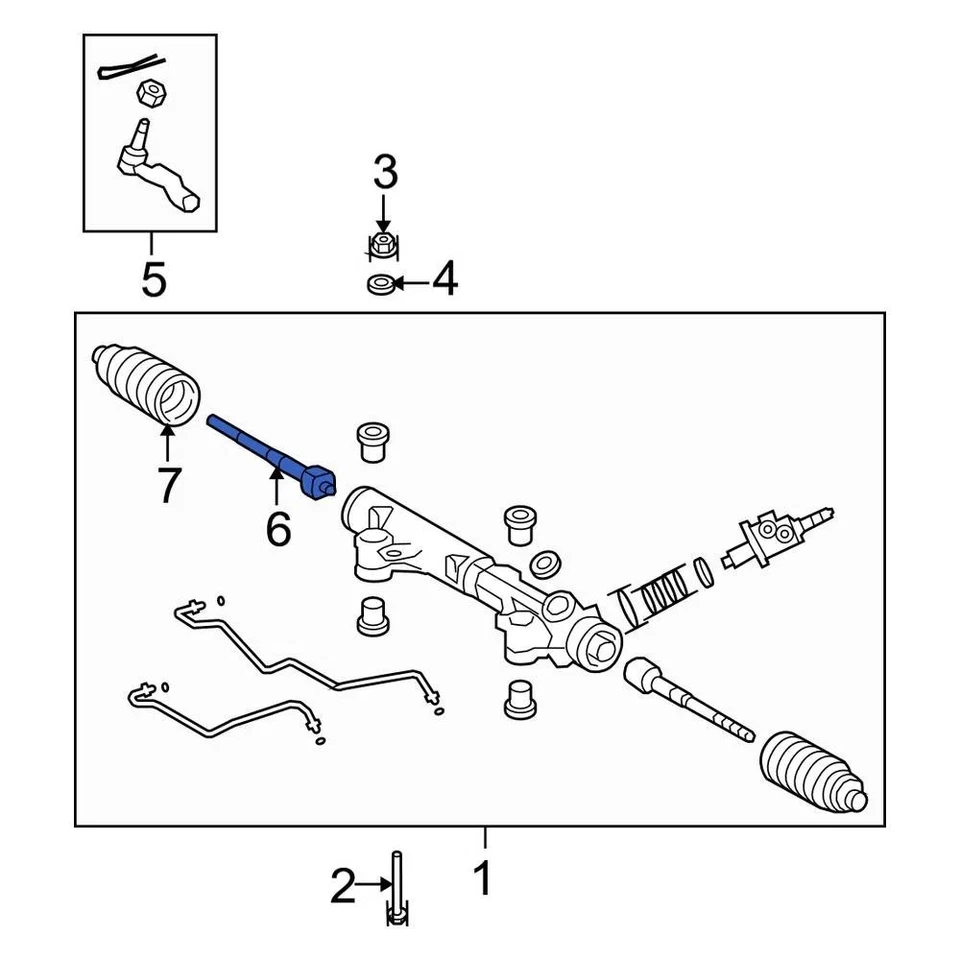 5

3

4

7

6

2

1