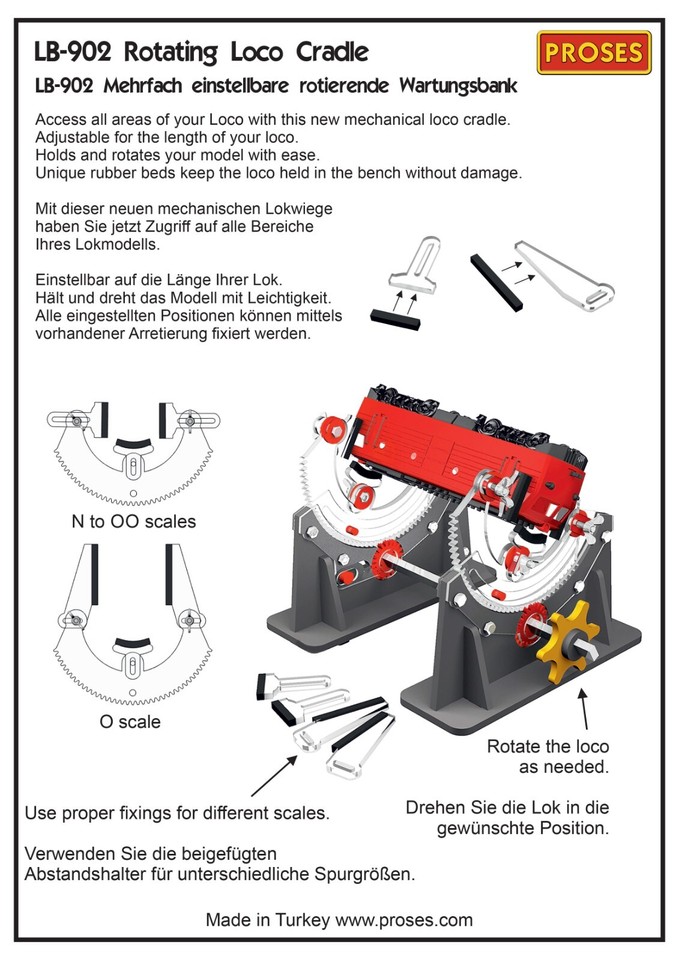 LB-902 Rotating Loco Cradle

PROSES

LB-902 Mehrfach einstellbare rotierende Wartungsbank

Access all areas of your Loco with this new mechanical loco cradle.
Adjustable for the length of your loco.
Holds and rotates your model with ease.
Unique rubber beds keep the loco held in the bench without damage.

Mit dieser neuen mechanischen Lokwiege haben Sie jetzt Zugriff auf alle Bereiche Ihres Lokmodells.

Einstellbar auf die Länge Ihrer Lok.
Hält und dreht das Modell mit Leichtigkeit.
Alle eingestellten Positionen können mittels vorhandener Arretierung fixiert werden.

N to OO scales

O scale

Rotate the loco as needed.

Use proper fixings for different scales.

Drehen Sie die Lok in die gewünschte Position.

Verwenden Sie die beigefügten Abstandshalter für unterschiedliche Spurgrößen.

Made in Turkey www.proses.com