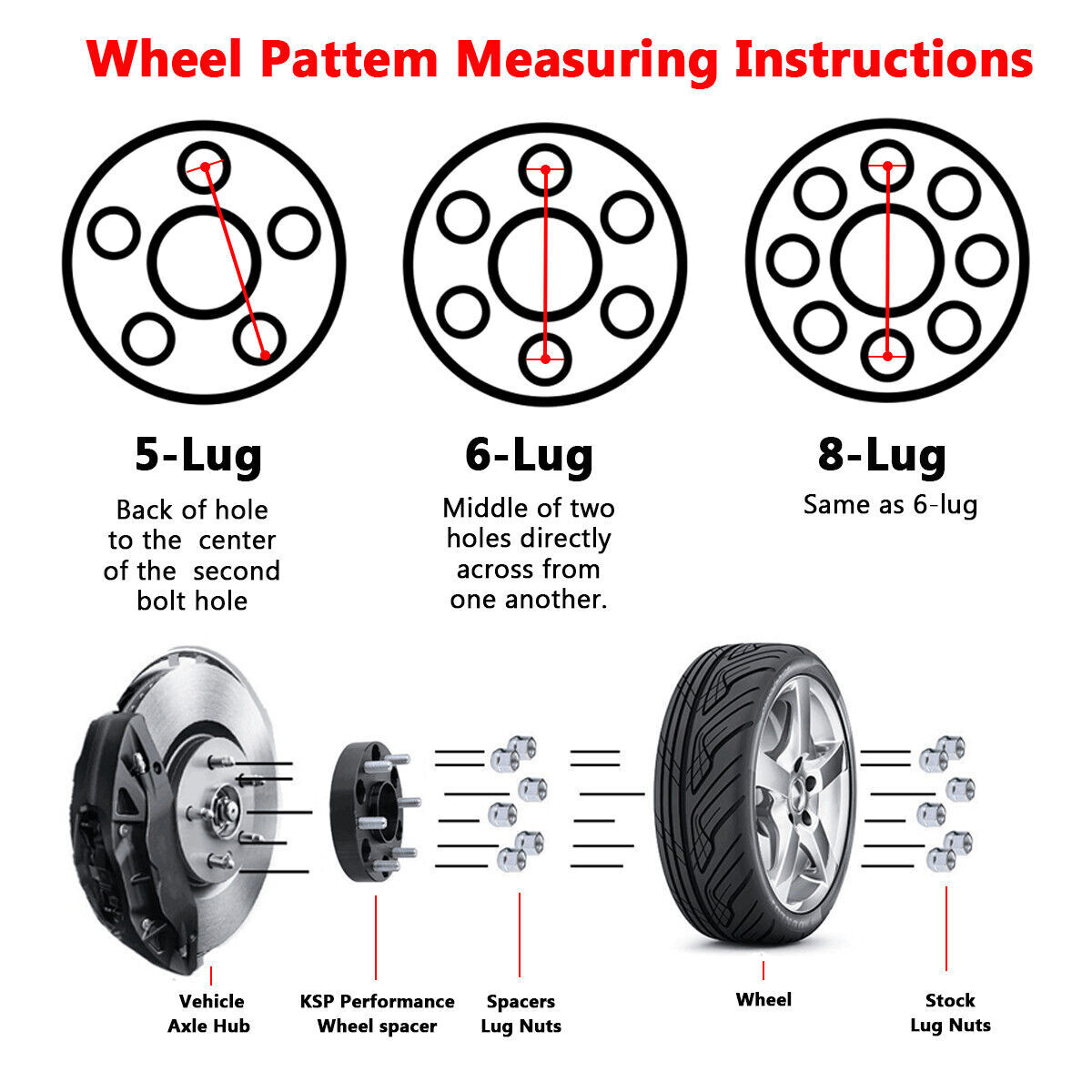 Wheel Pattem Measuring Instructions

5-Lug
Back of hole to the center of the second bolt hole

6-Lug
Middle of two holes directly across from one another.

8-Lug
Same as 6-lug

Vehicle Axle Hub

KSP Performance Wheel spacer

Spacers Lug Nuts

Wheel

Stock Lug Nuts