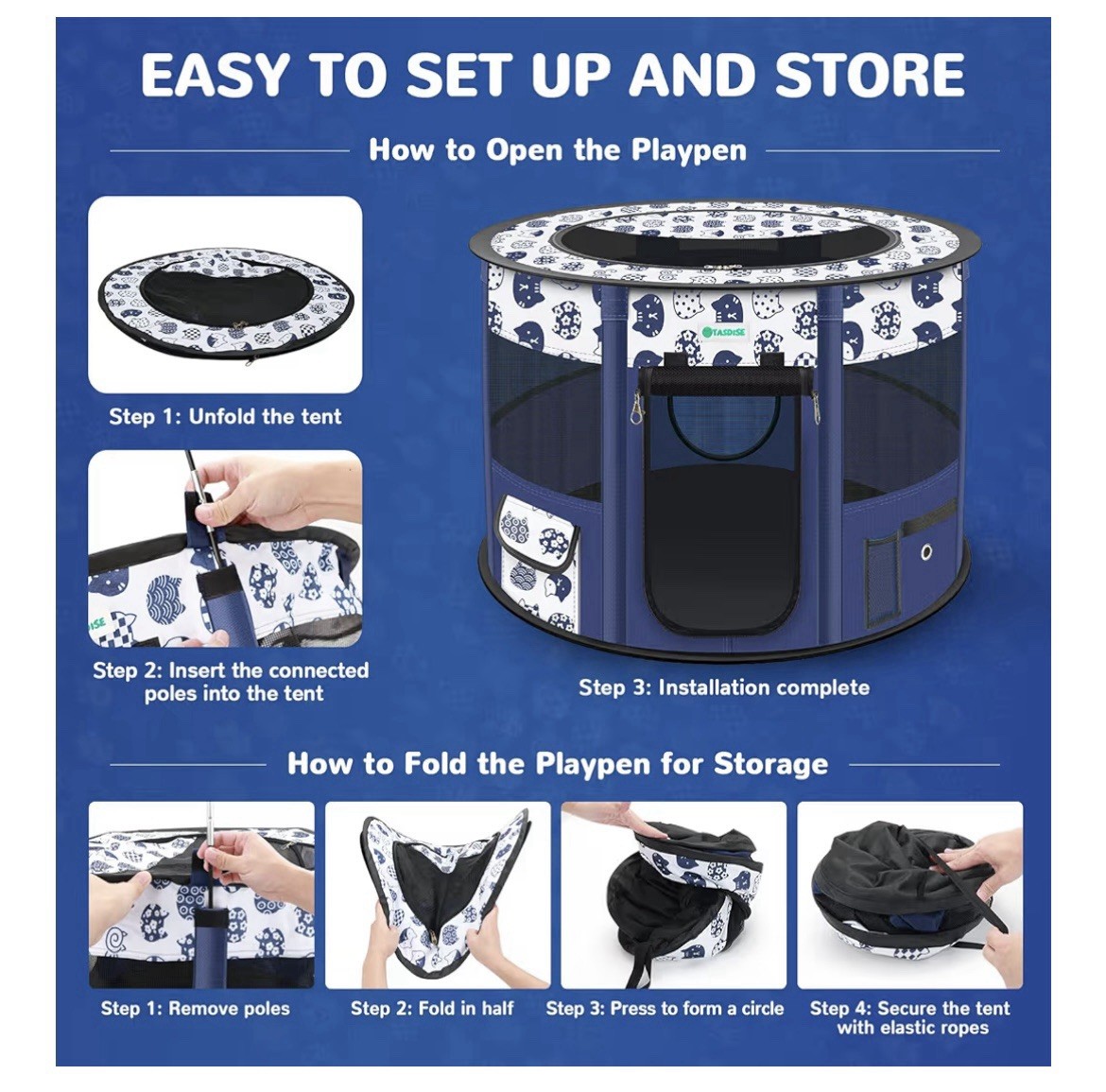 EASY TO SET UP AND STORE

How to Open the Playpen

Step 1: Unfold the tent

Step 2: Insert the connected poles into the tent

TASDISE

Step 3: Installation complete

How to Fold the Playpen for Storage

Step 1: Remove poles

Step 2: Fold in half

Step 3: Press to form a circle

Step 4: Secure the tent with elastic ropes