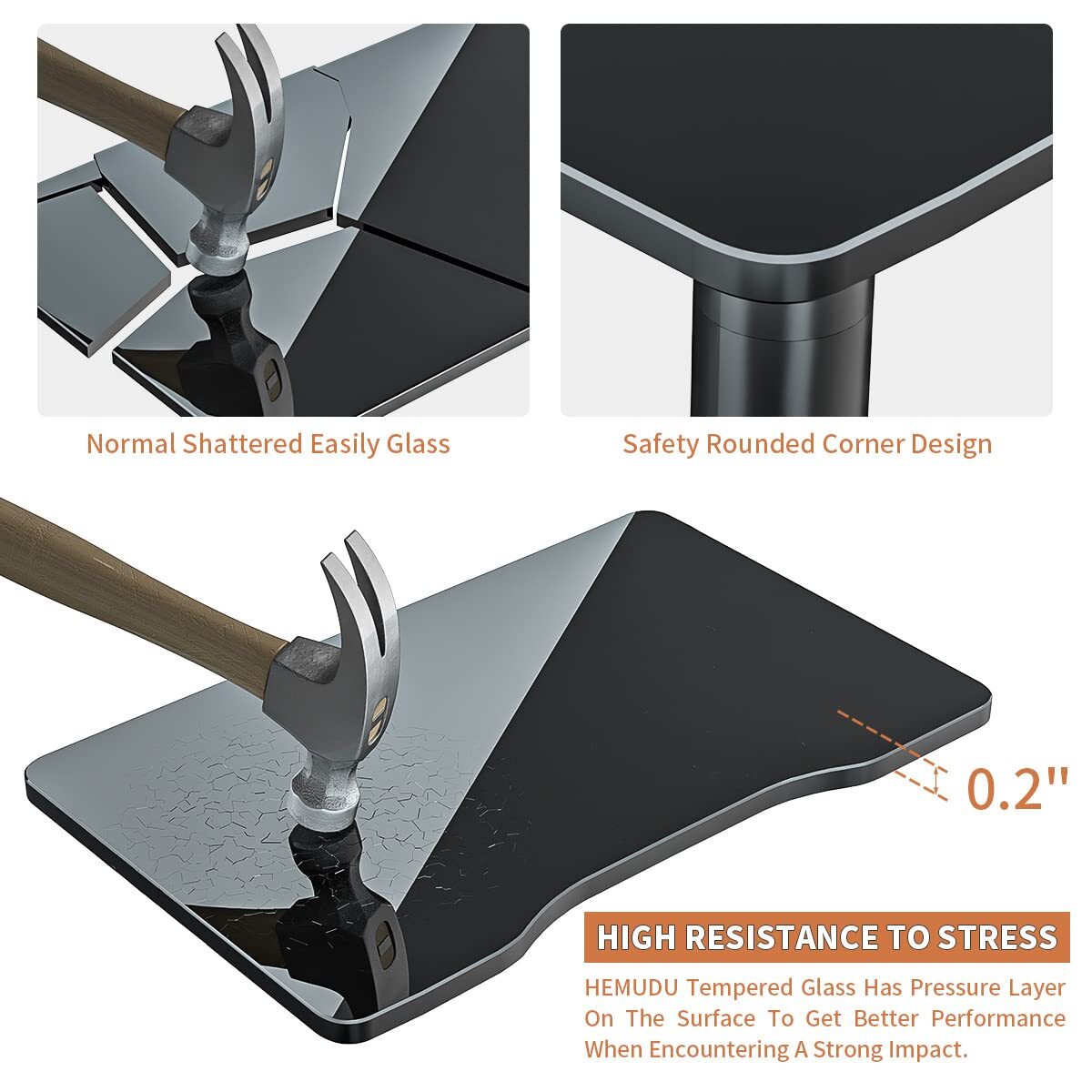 Normal Shattered Easily Glass

Safety Rounded Corner Design

0.2"

HIGH RESISTANCE TO STRESS

HEMUDU Tempered Glass Has Pressure Layer On The Surface To Get Better Performance When Encountering A Strong Impact.