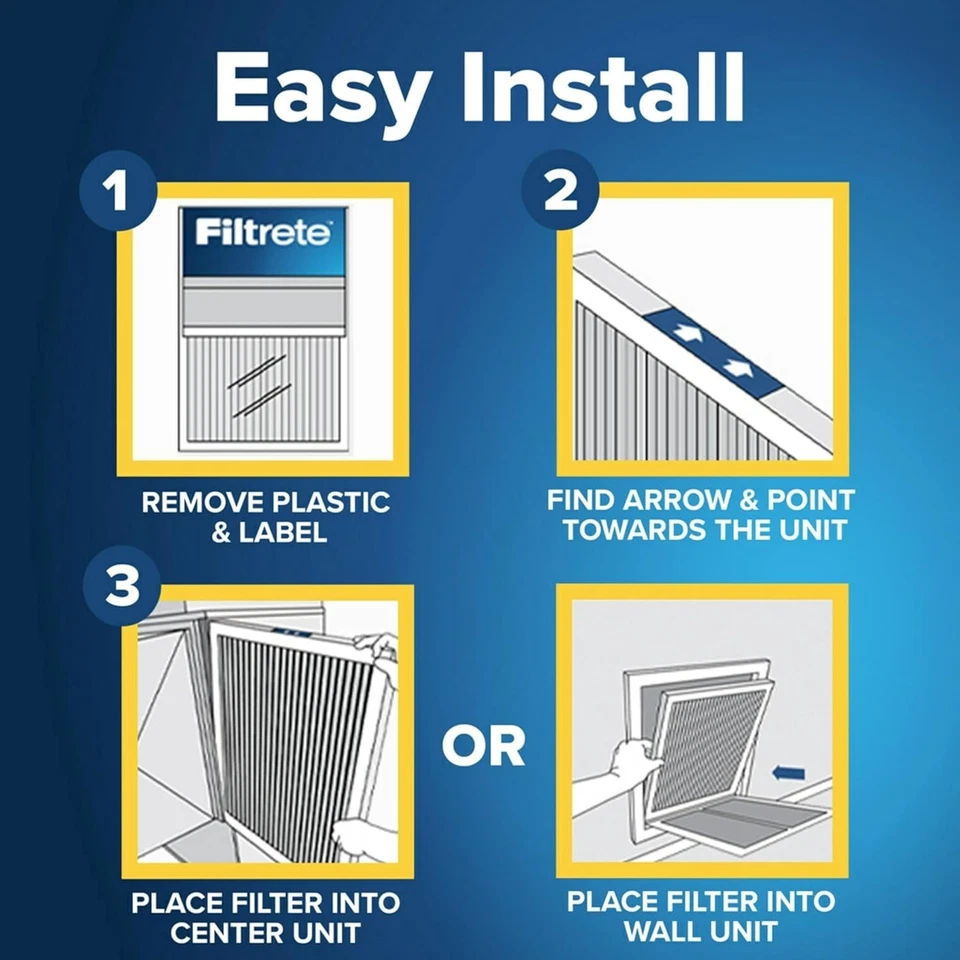 Easy Install

1

Filtrete

REMOVE PLASTIC & LABEL

2

FIND ARROW & POINT TOWARDS THE UNIT

3

PLACE FILTER INTO CENTER UNIT

OR

PLACE FILTER INTO WALL UNIT