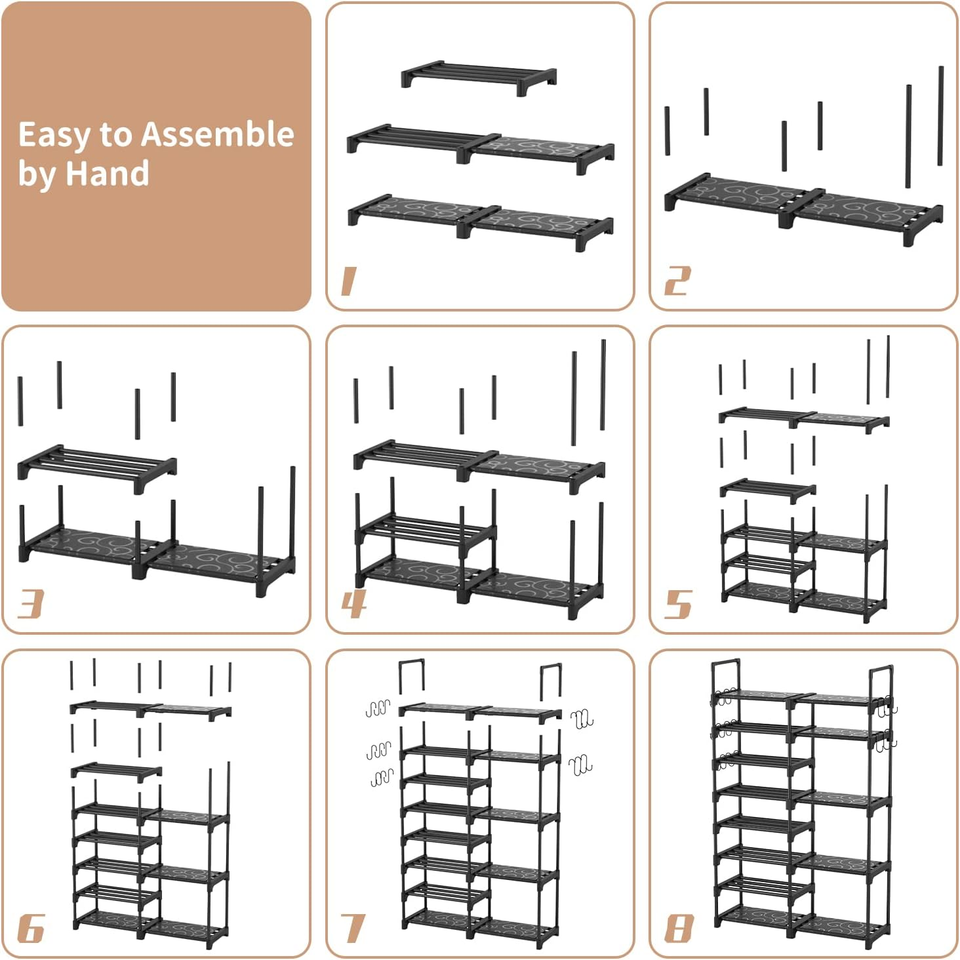 Easy to Assemble by Hand

1

2

3

4

5

6

7

8