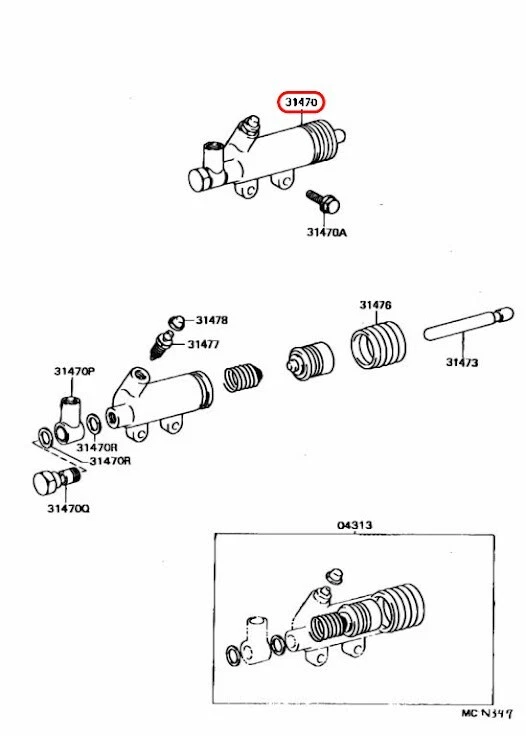 31470

31470A

31478

31477

31476

31473

31470P

31470R

31470R

31470Q

04313

MC N347