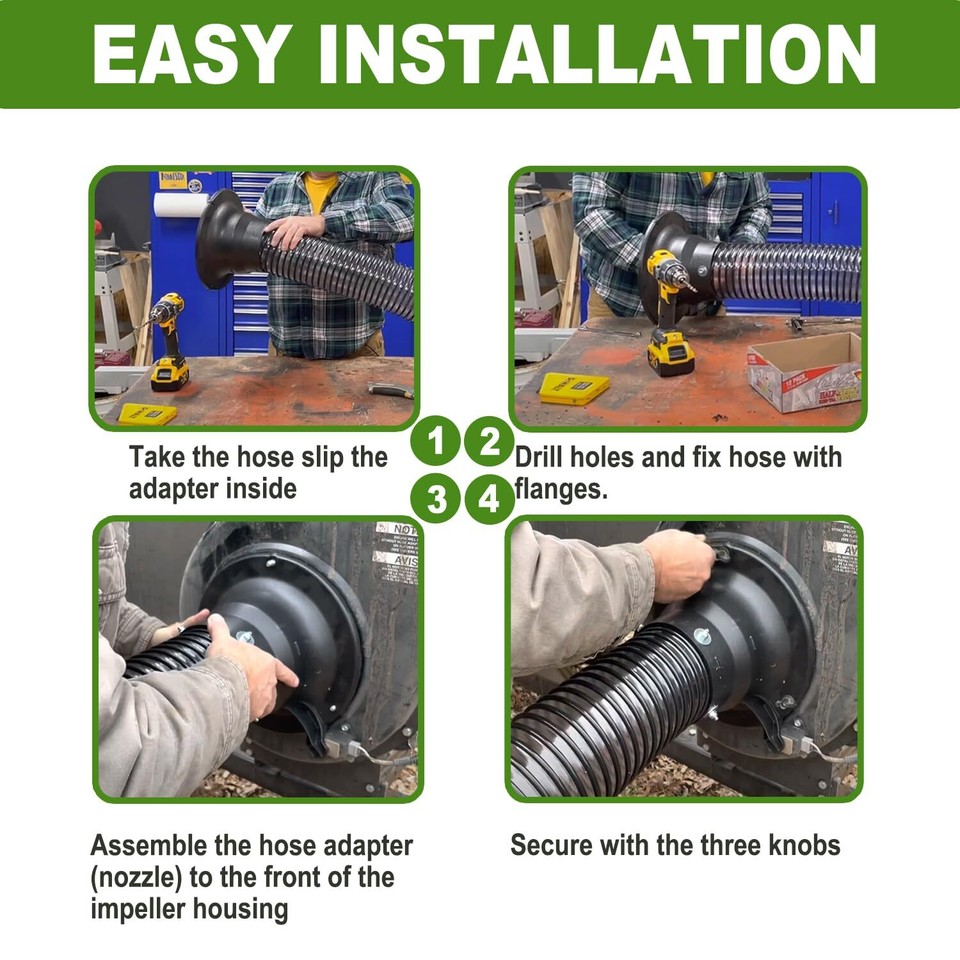 EASY INSTALLATION

1

Take the hose slip the adapter inside

2

Drill holes and fix hose with flanges.

3

Assemble the hose adapter (nozzle) to the front of the impeller housing

4

Secure with the three knobs