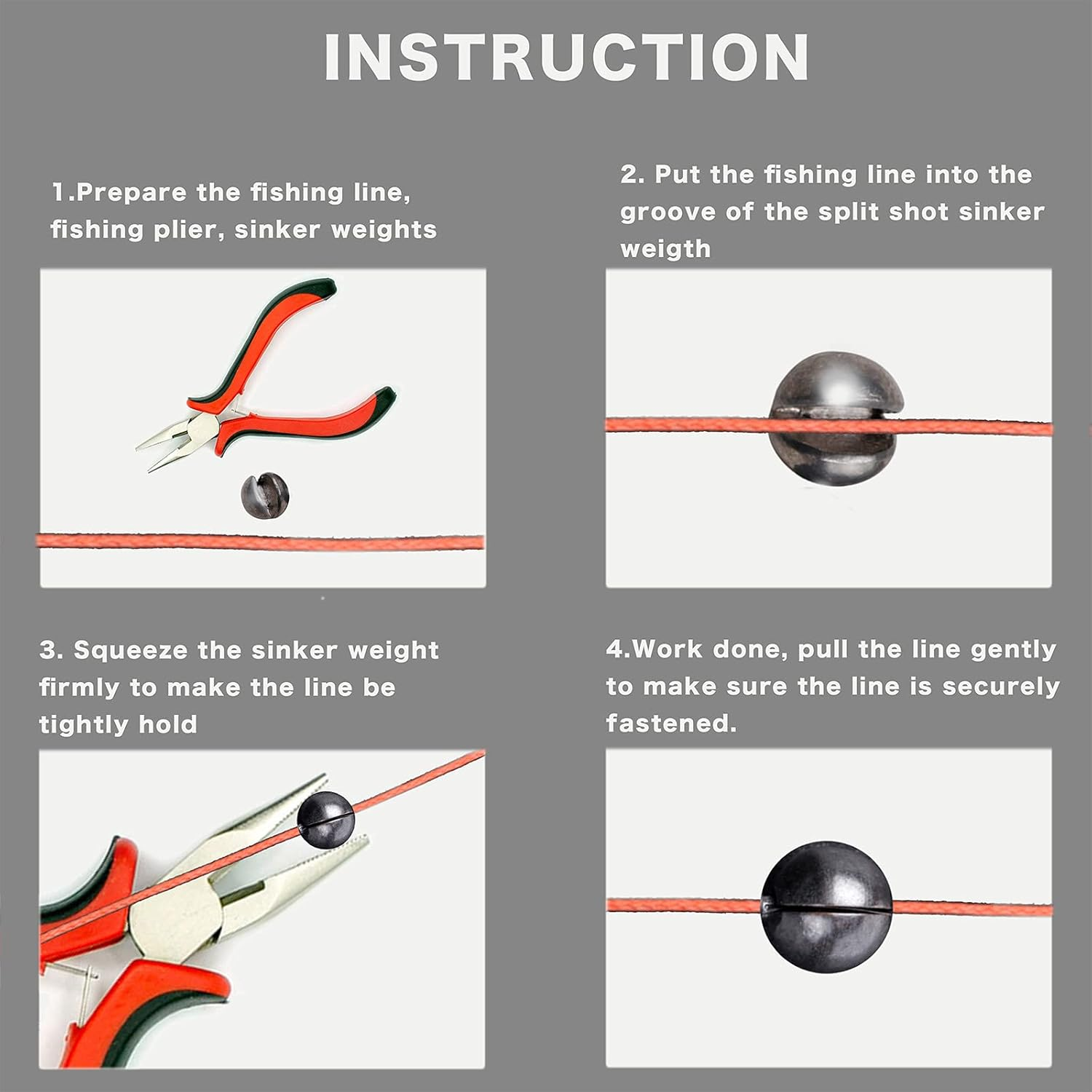 INSTRUCTION

1.Prepare the fishing line, fishing plier, sinker weights

2. Put the fishing line into the groove of the split shot sinker weigth

3. Squeeze the sinker weight firmly to make the line be tightly hold

4.Work done, pull the line gently to make sure the line is securely fastened.