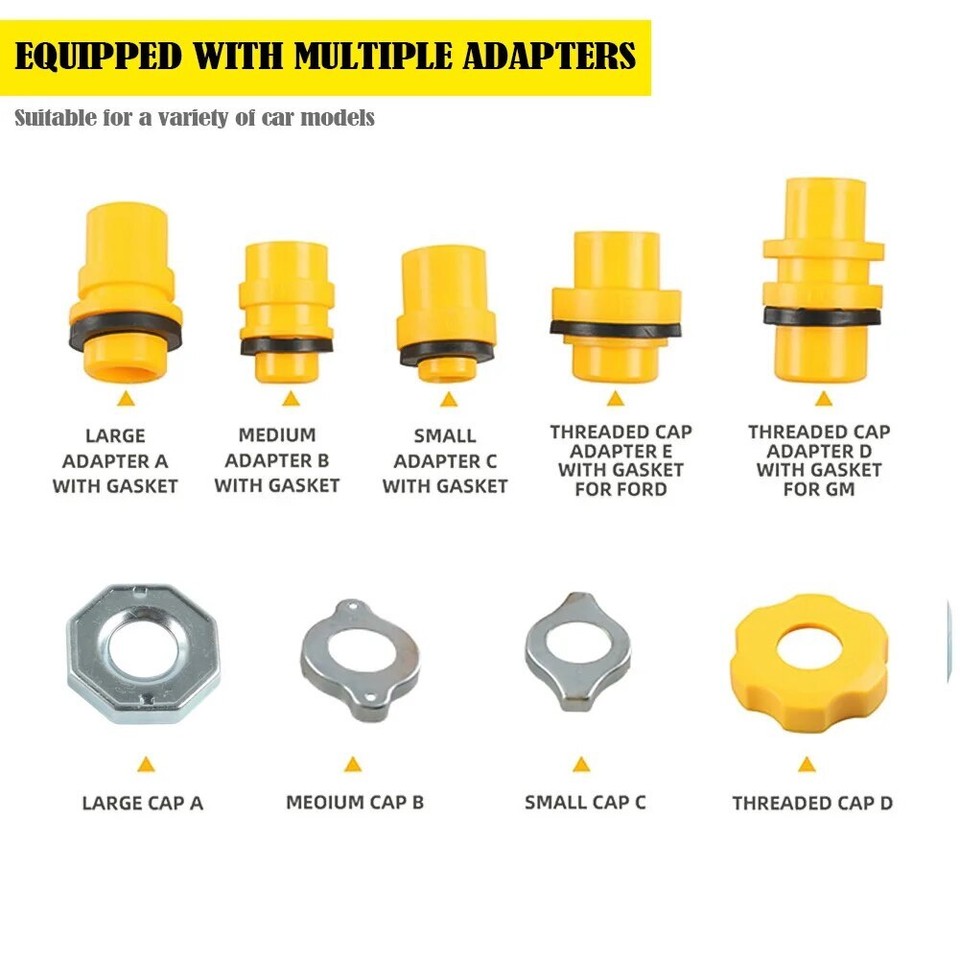 EQUIPPED WITH MULTIPLE ADAPTERS

Suitable for a variety of car models

LARGE ADAPTER A WITH GASKET

MEDIUM ADAPTER B WITH GASKET

SMALL ADAPTER C WITH GASKET

THREADED CAP ADAPTER E WITH GASKET FOR FORD

THREADED CAP ADAPTER D WITH GASKET FOR GM

LARGE CAP A

MEOIUM CAP B

SMALL CAP C

THREADED CAP D