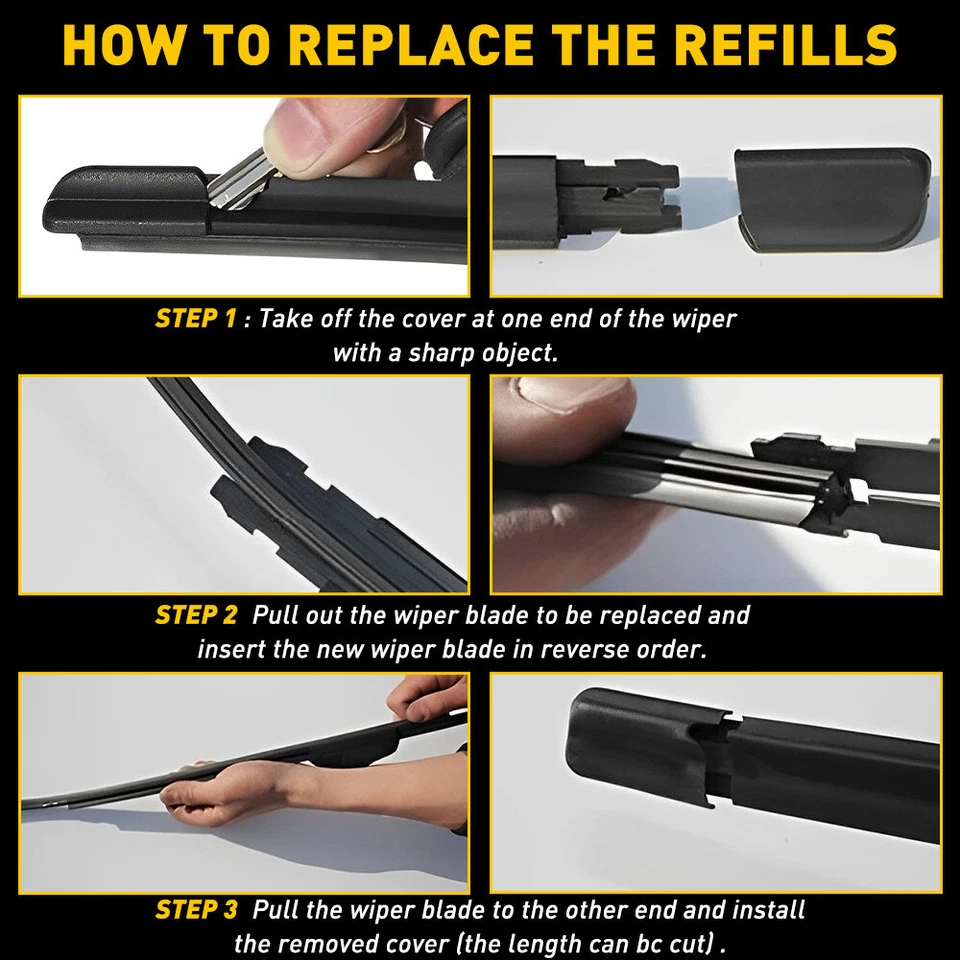 HOW TO REPLACE THE REFILLS

STEP 1 : Take off the cover at one end of the wiper with a sharp object.

STEP 2 Pull out the wiper blade to be replaced and insert the new wiper blade in reverse order.

STEP 3 Pull the wiper blade to the other end and install the removed cover (the length can bc cut) .