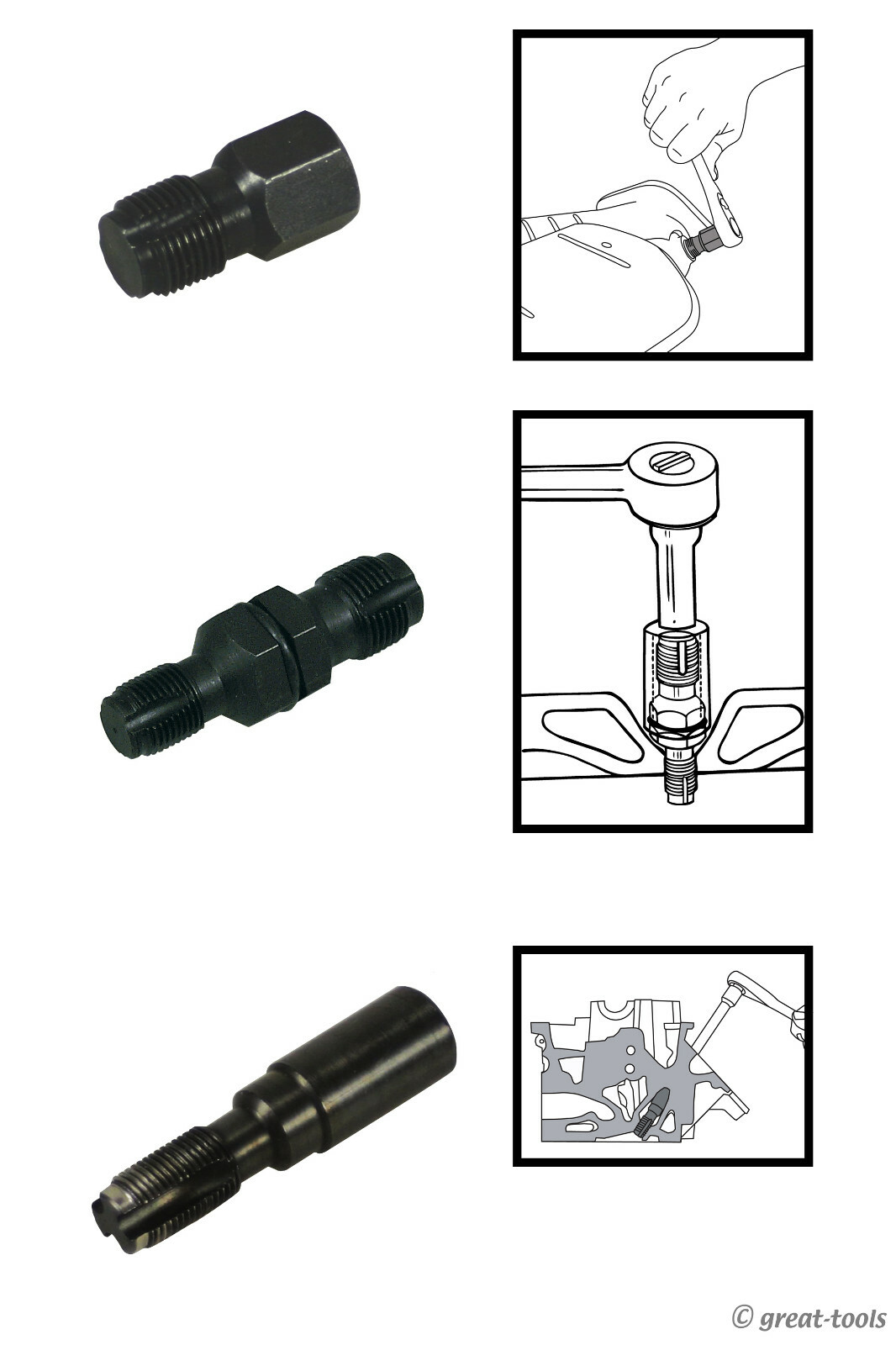 © great-tools