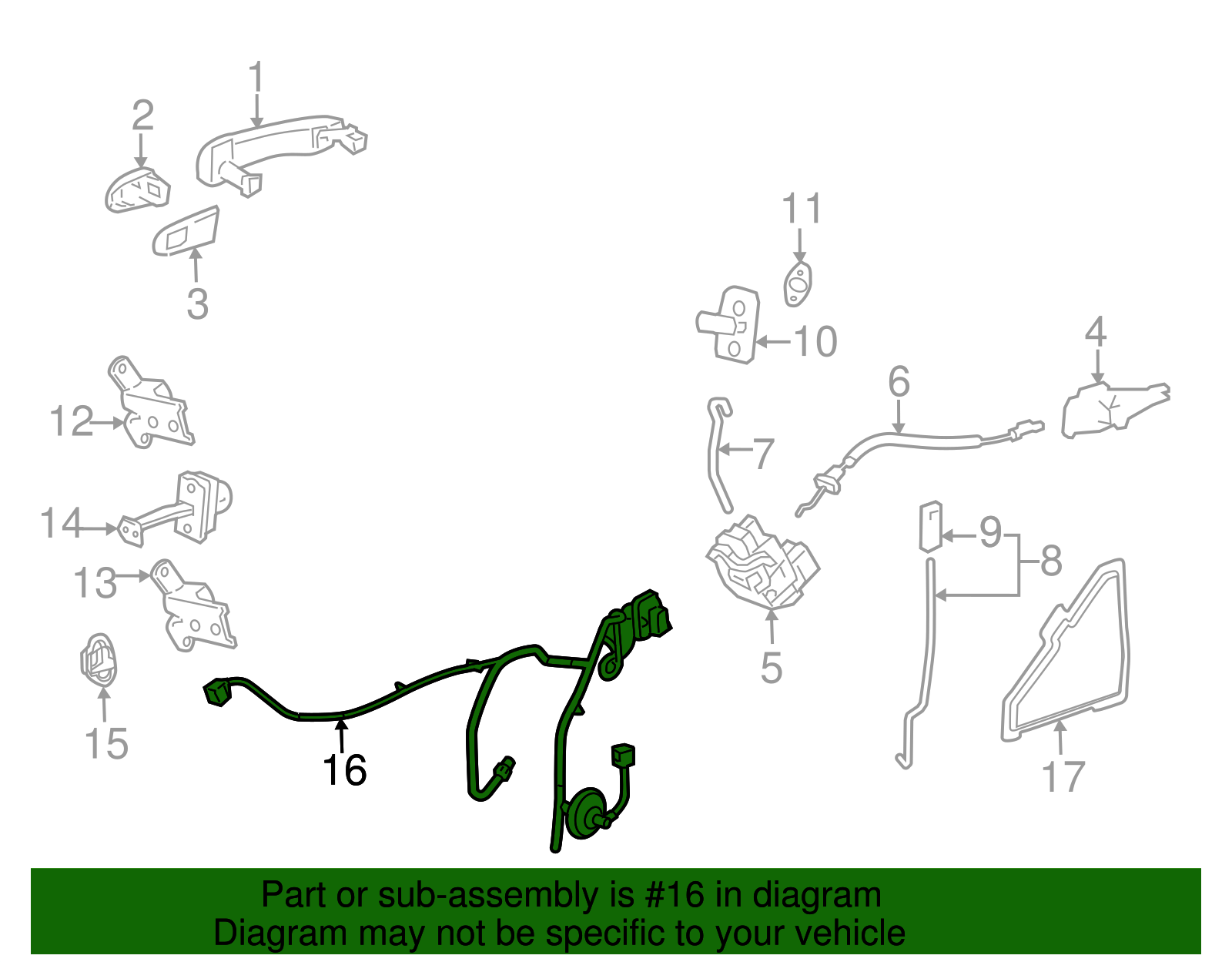 1
2
3
11
10
4
6
12
7
14
9
8
13
5
15
16
17

Part or sub-assembly is #16 in diagram
Diagram may not be specific to your vehicle