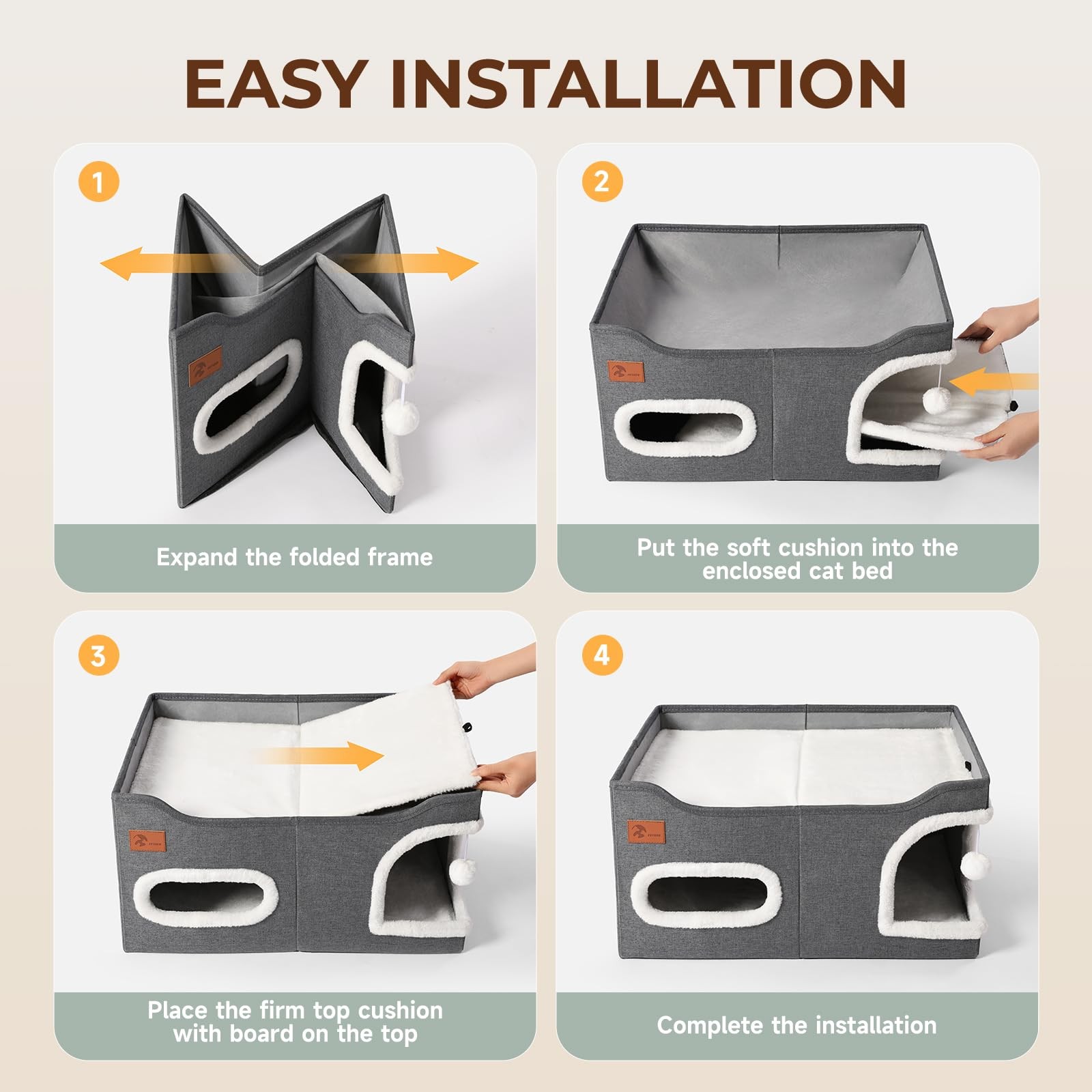 EASY INSTALLATION

1

Expand the folded frame

2

Put the soft cushion into the enclosed cat bed

3

Place the firm top cushion with board on the top

4

Complete the installation