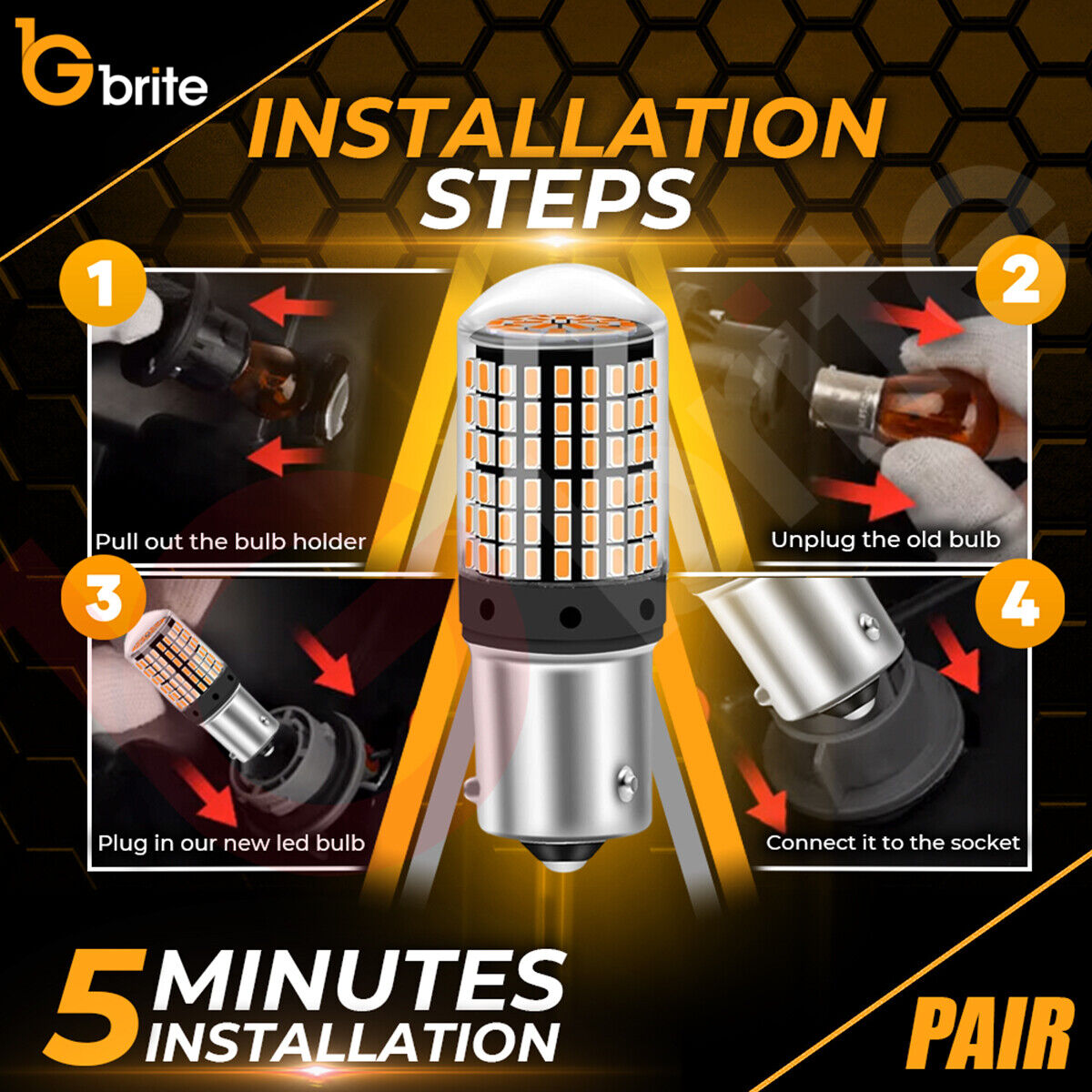 1G brite

INSTALLATION STEPS

1

Pull out the bulb holder

2

Unplug the old bulb

3

Plug in our new led bulb

4

Connect it to the socket

5 MINUTES INSTALLATION

PAIR