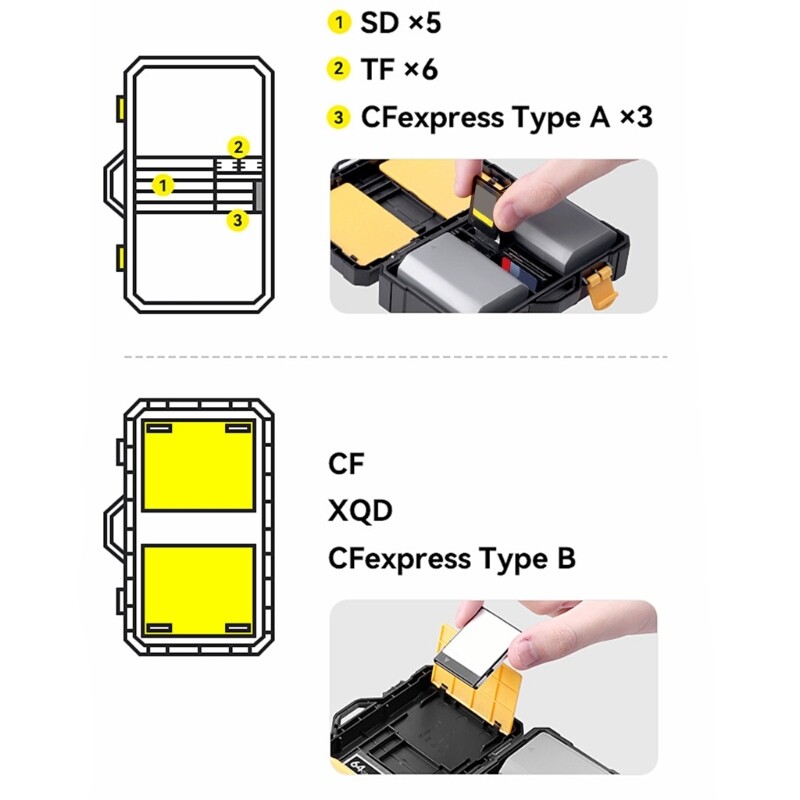 1 SD ×5
2 TF ×6
3 CFexpress Type A ×3

2
1
3

CF
XQD
CFexpress Type B

64