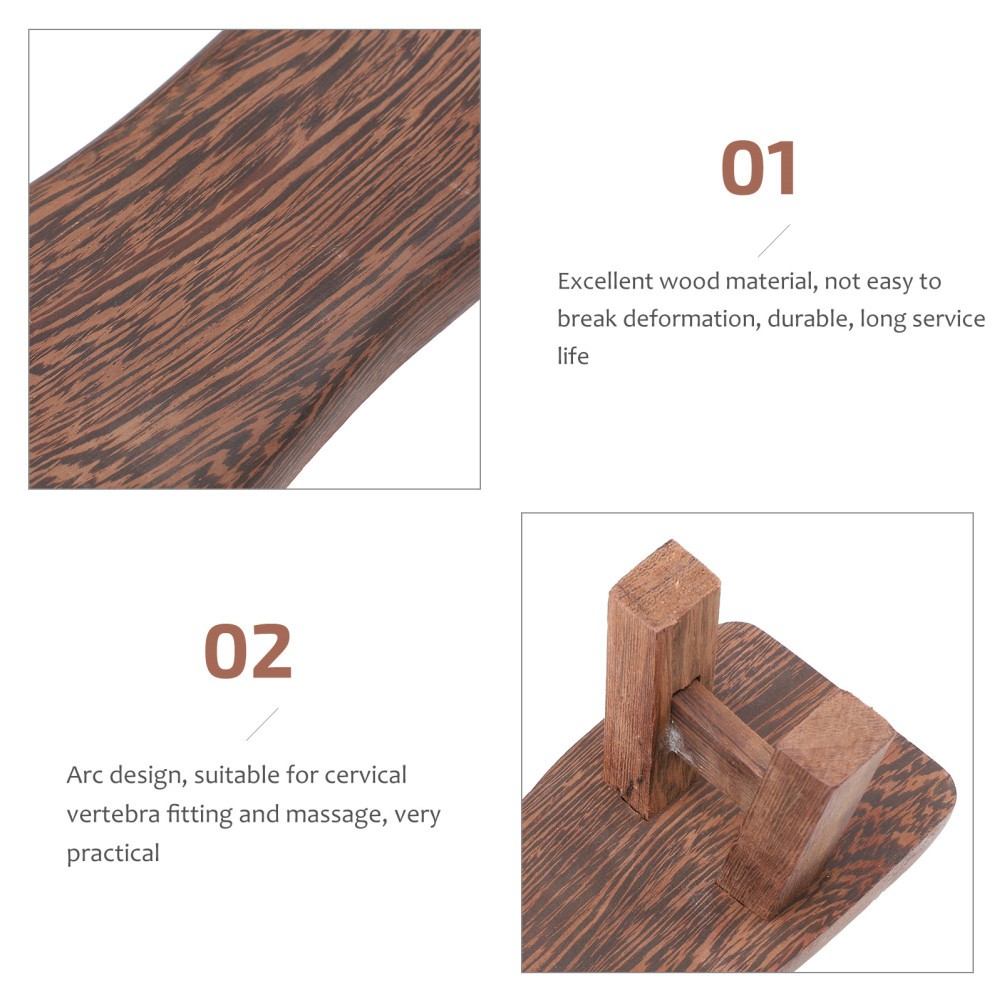 01

Excellent wood material, not easy to break deformation, durable, long service life

02

Arc design, suitable for cervical vertebra fitting and massage, very practical