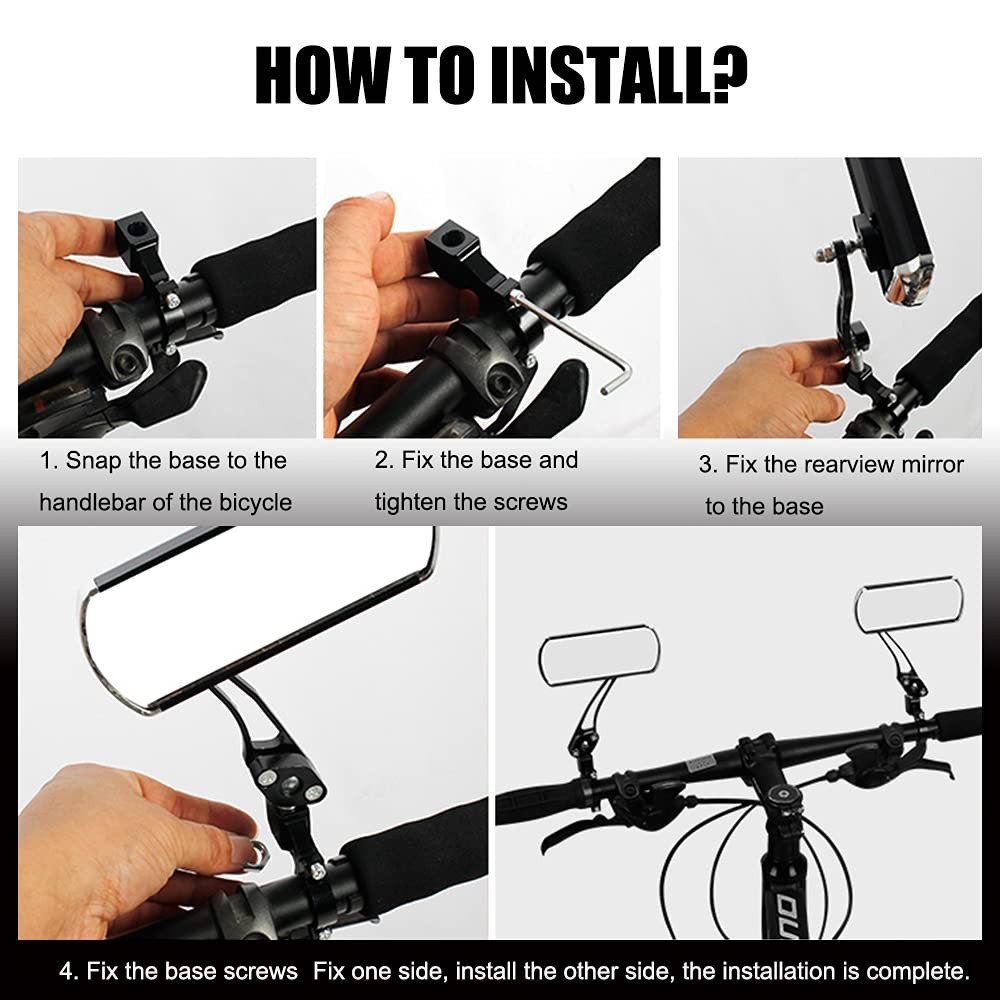 HOW TO INSTALL?

1. Snap the base to the handlebar of the bicycle

2. Fix the base and tighten the screws

3. Fix the rearview mirror to the base

4. Fix the base screws Fix one side, install the other side, the installation is complete.