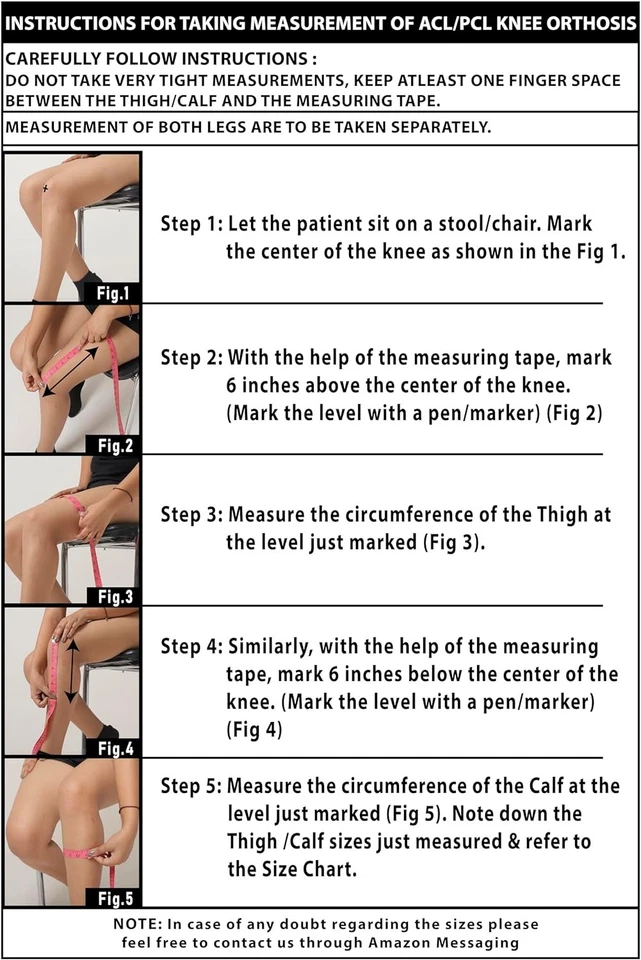 INSTRUCTIONS FOR TAKING MEASUREMENT OF ACL/PCL KNEE ORTHOSIS

CAREFULLY FOLLOW INSTRUCTIONS :
DO NOT TAKE VERY TIGHT MEASUREMENTS, KEEP ATLEAST ONE FINGER SPACE BETWEEN THE THIGH/CALF AND THE MEASURING TAPE.

MEASUREMENT OF BOTH LEGS ARE TO BE TAKEN SEPARATELY.

Fig.1

Step 1: Let the patient sit on a stool/chair. Mark the center of the knee as shown in the Fig 1.

Fig.2

Step 2: With the help of the measuring tape, mark 6 inches above the center of the knee. (Mark the level with a pen/marker) (Fig 2)

Fig.3

Step 3: Measure the circumference of the Thigh at the level just marked (Fig 3).

Fig.4

Step 4: Similarly, with the help of the measuring tape, mark 6 inches below the center of the knee. (Mark the level with a pen/marker) (Fig 4)

Fig.5

Step 5: Measure the circumference of the Calf at the level just marked (Fig 5). Note down the Thigh /Calf sizes just measured & refer to the Size Chart.

NOTE: In case of any doubt regarding the sizes please feel free to contact us through Amazon Messaging