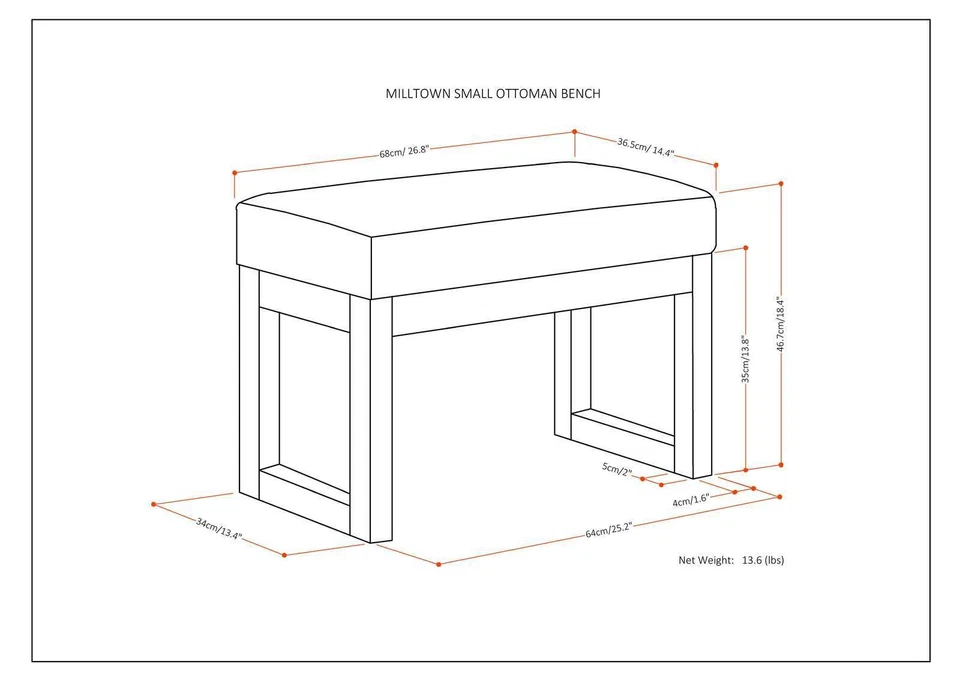 MILLTOWN SMALL OTTOMAN BENCH

68cm/ 26.8"

36.5cm/ 14.4"

46.7cm/18.4"

35cm/13.8"

5cm/2"

4cm/1.6"

34cm/13.4"

64cm/25.2"

Net Weight: 13.6 (lbs)