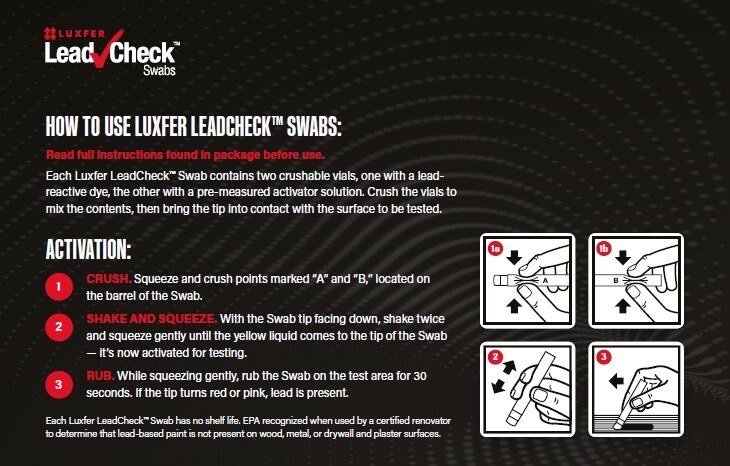 LUXFER
LeadCheck™
Swabs

HOW TO USE LUXFER LEADCHECK™ SWABS:

Read full instructions found in package before use.

Each Luxfer LeadCheck™ Swab contains two crushable vials, one with a lead-reactive dye, the other with a pre-measured activator solution. Crush the vials to mix the contents, then bring the tip into contact with the surface to be tested.

ACTIVATION:

1 CRUSH. Squeeze and crush points marked "A" and "B," located on the barrel of the Swab.

2 SHAKE AND SQUEEZE. With the Swab tip facing down, shake twice and squeeze gently until the yellow liquid comes to the tip of the Swab — it's now activated for testing.

3 RUB. While squeezing gently, rub the Swab on the test area for 30 seconds. If the tip turns red or pink, lead is present.

Each Luxfer LeadCheck™ Swab has no shelf life. EPA recognized when used by a certified renovator to determine that lead-based paint is not present on wood, metal, or drywall and plaster surfaces.

1a A
1b B
2
3