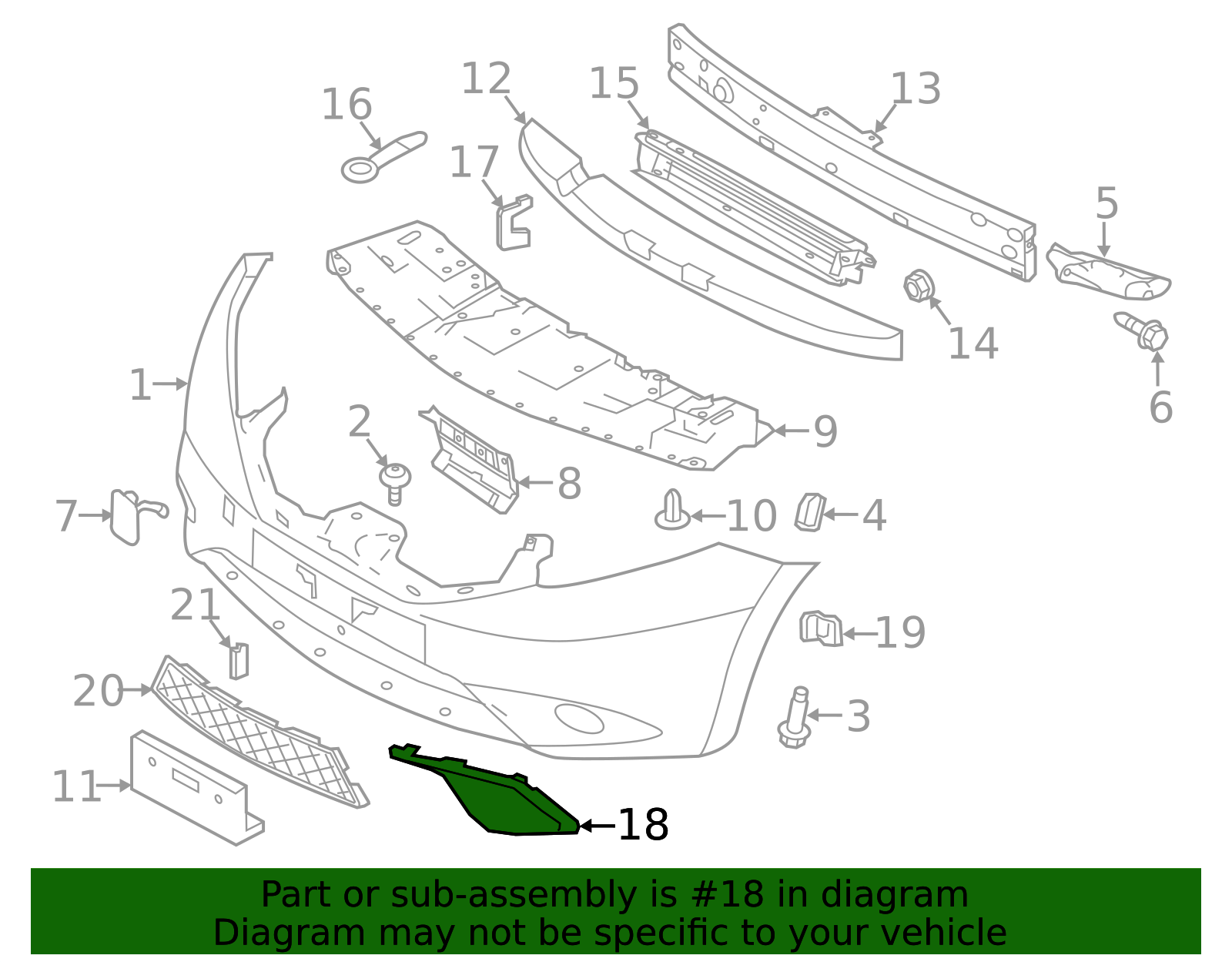 16
12
15
13
17
5
14
6
1
2
9
8
7
10
4
21
19
20
3
11
18

Part or sub-assembly is #18 in diagram
Diagram may not be specific to your vehicle