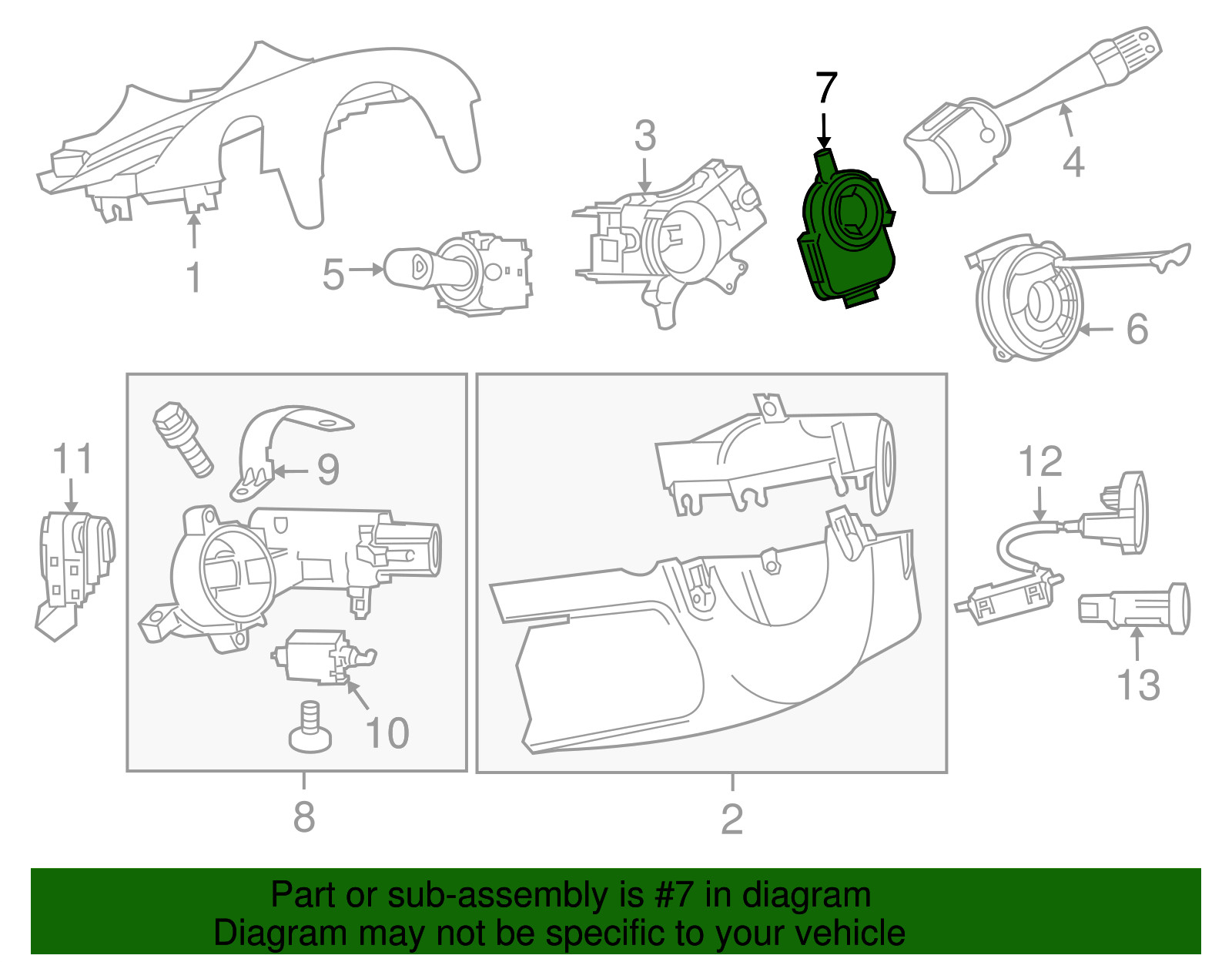 7
3
4
1
5
6
11
9
12
10
13
8
2

Part or sub-assembly is #7 in diagram
Diagram may not be specific to your vehicle