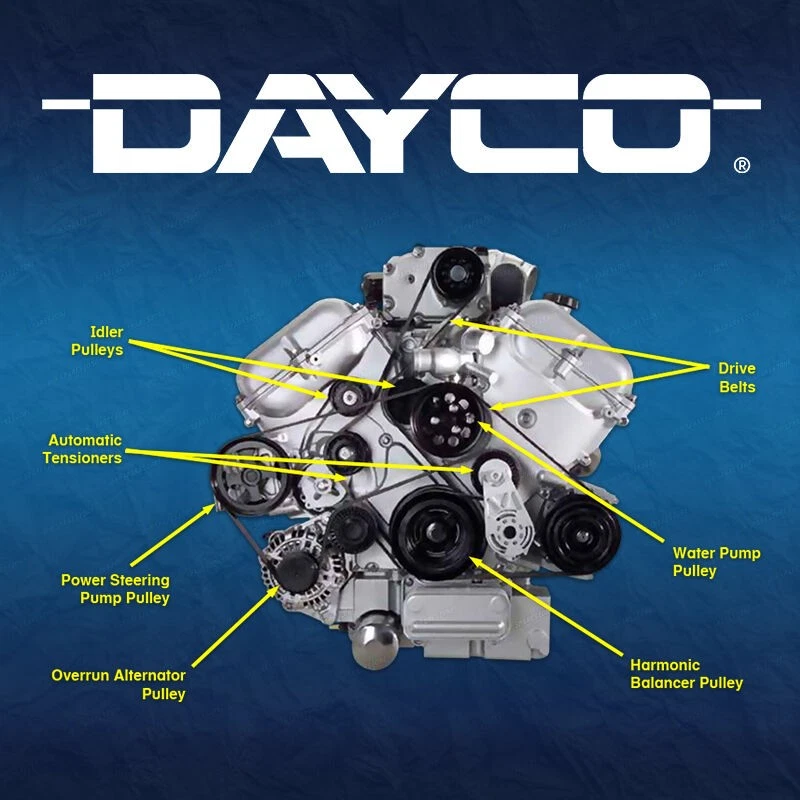 DAYCO®

Idler Pulleys

Drive Belts

Automatic Tensioners

Water Pump Pulley

Power Steering Pump Pulley

Overrun Alternator Pulley

Harmonic Balancer Pulley