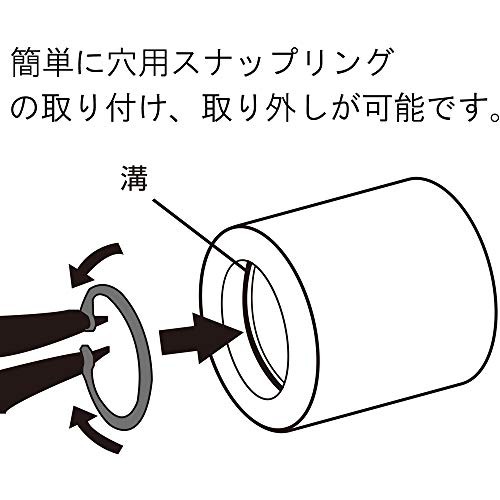 簡単に穴用スナップリングの取り付け、取り外しが可能です。

溝