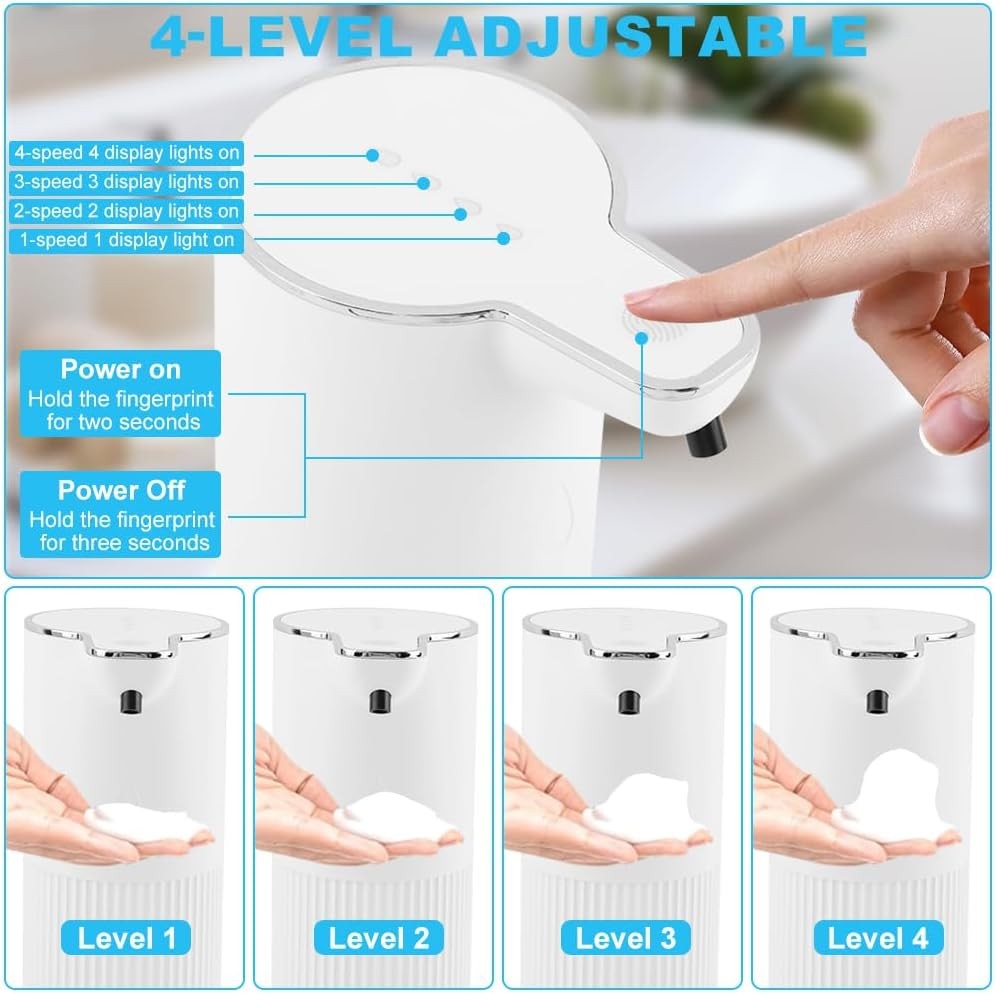 4-LEVEL ADJUSTABLE

4-speed 4 display lights on
3-speed 3 display lights on
2-speed 2 display lights on
1-speed 1 display light on

Power on
Hold the fingerprint for two seconds

Power Off
Hold the fingerprint for three seconds

Level 1

Level 2

Level 3

Level 4