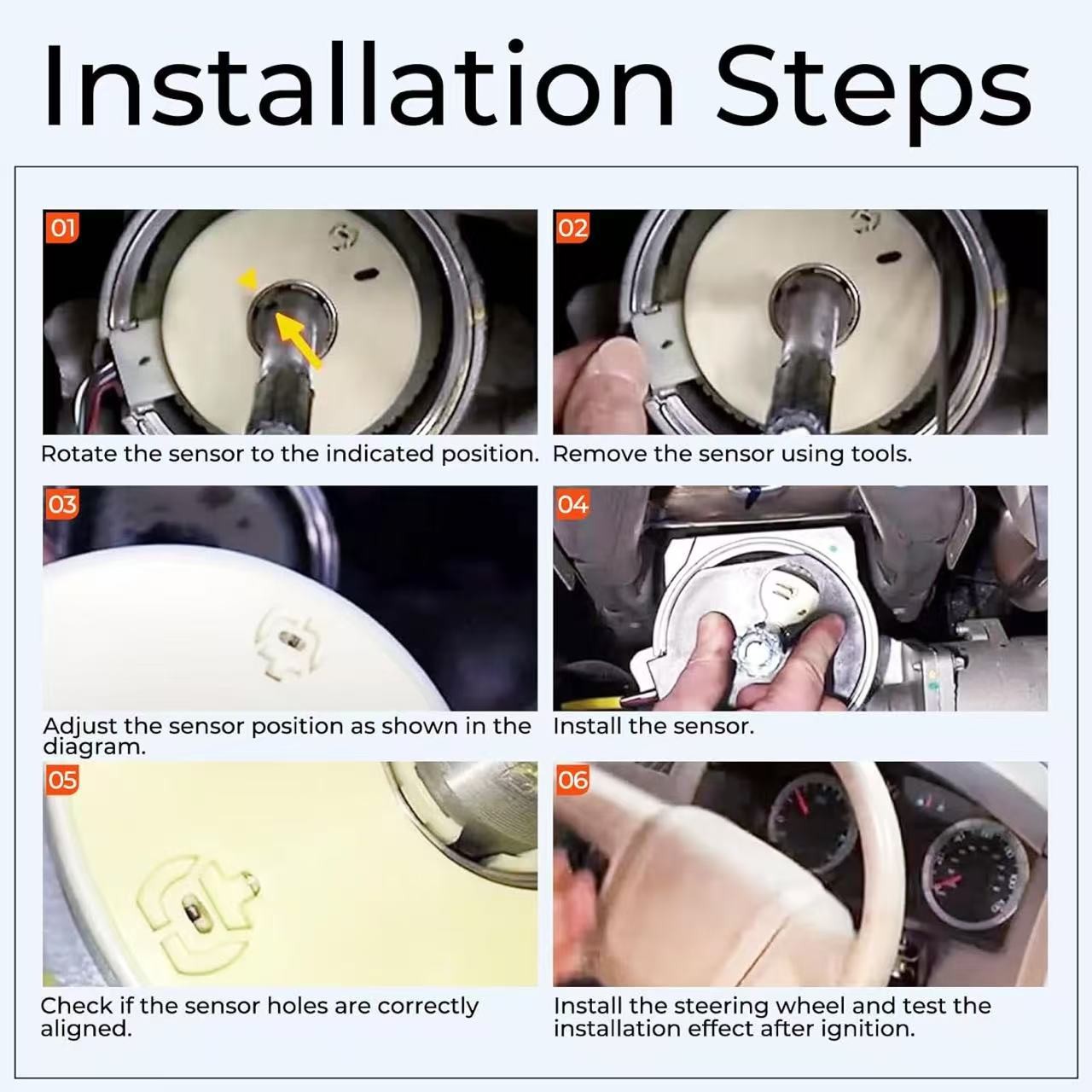 Installation Steps

01

Rotate the sensor to the indicated position.

02

Remove the sensor using tools.

03

Adjust the sensor position as shown in the diagram.

04

Install the sensor.

05

Check if the sensor holes are correctly aligned.

06

Install the steering wheel and test the installation effect after ignition.