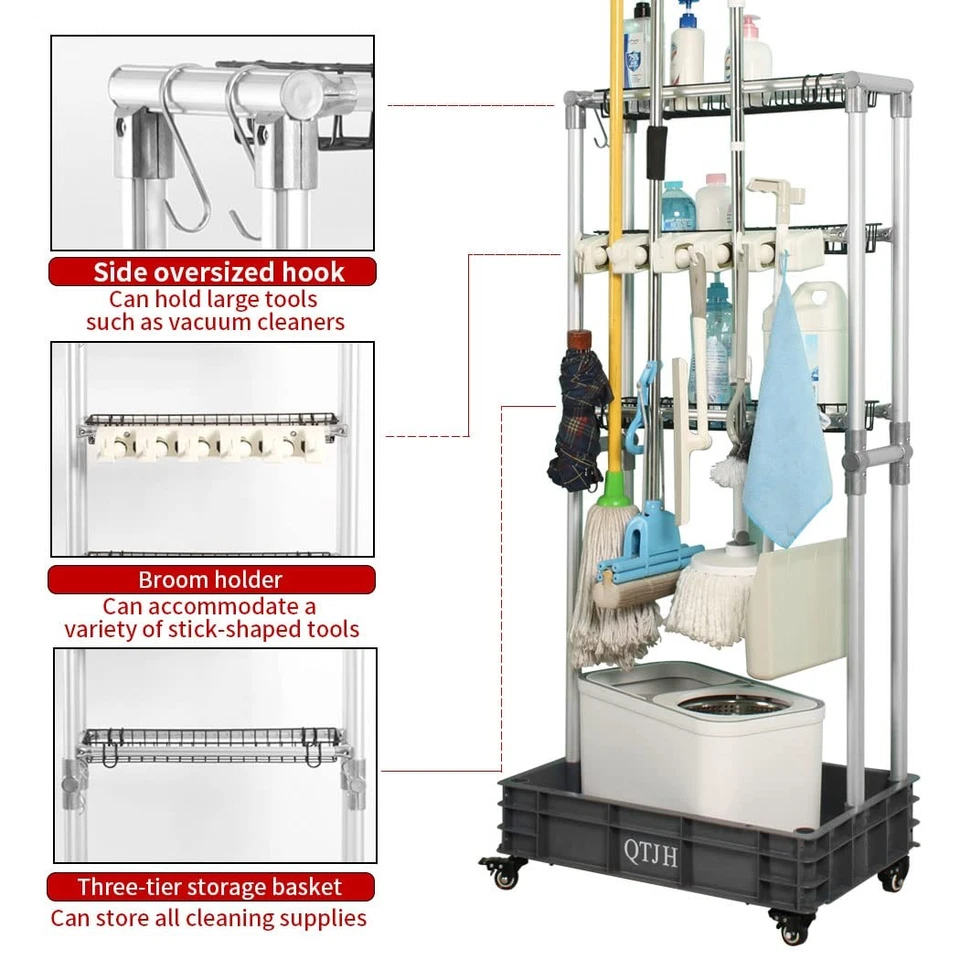 Side oversized hook
Can hold large tools such as vacuum cleaners

Broom holder
Can accommodate a variety of stick-shaped tools

Three-tier storage basket
Can store all cleaning supplies

QTJH