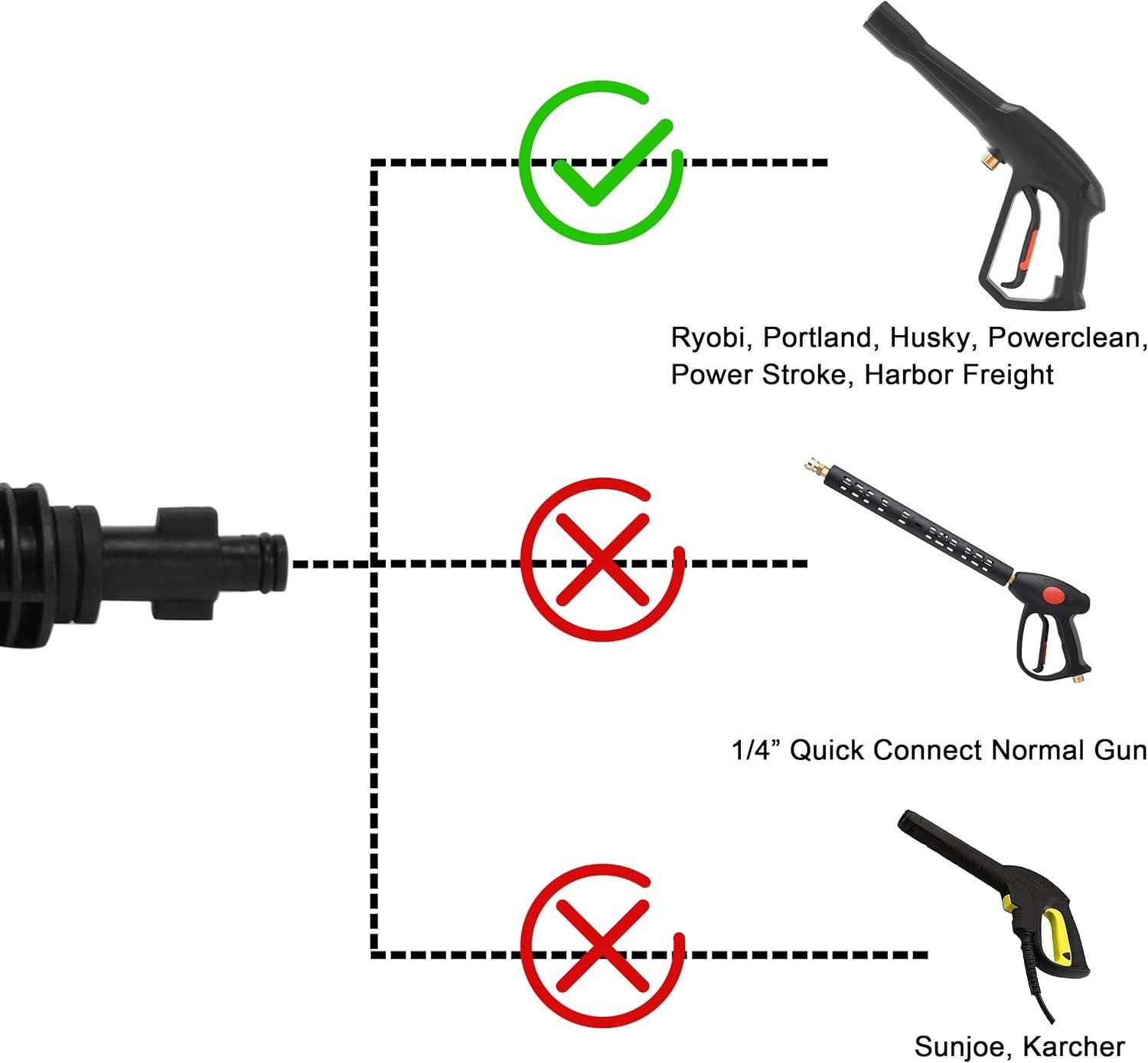 Ryobi, Portland, Husky, Powerclean, Power Stroke, Harbor Freight

1/4” Quick Connect Normal Gun

Sunjoe, Karcher