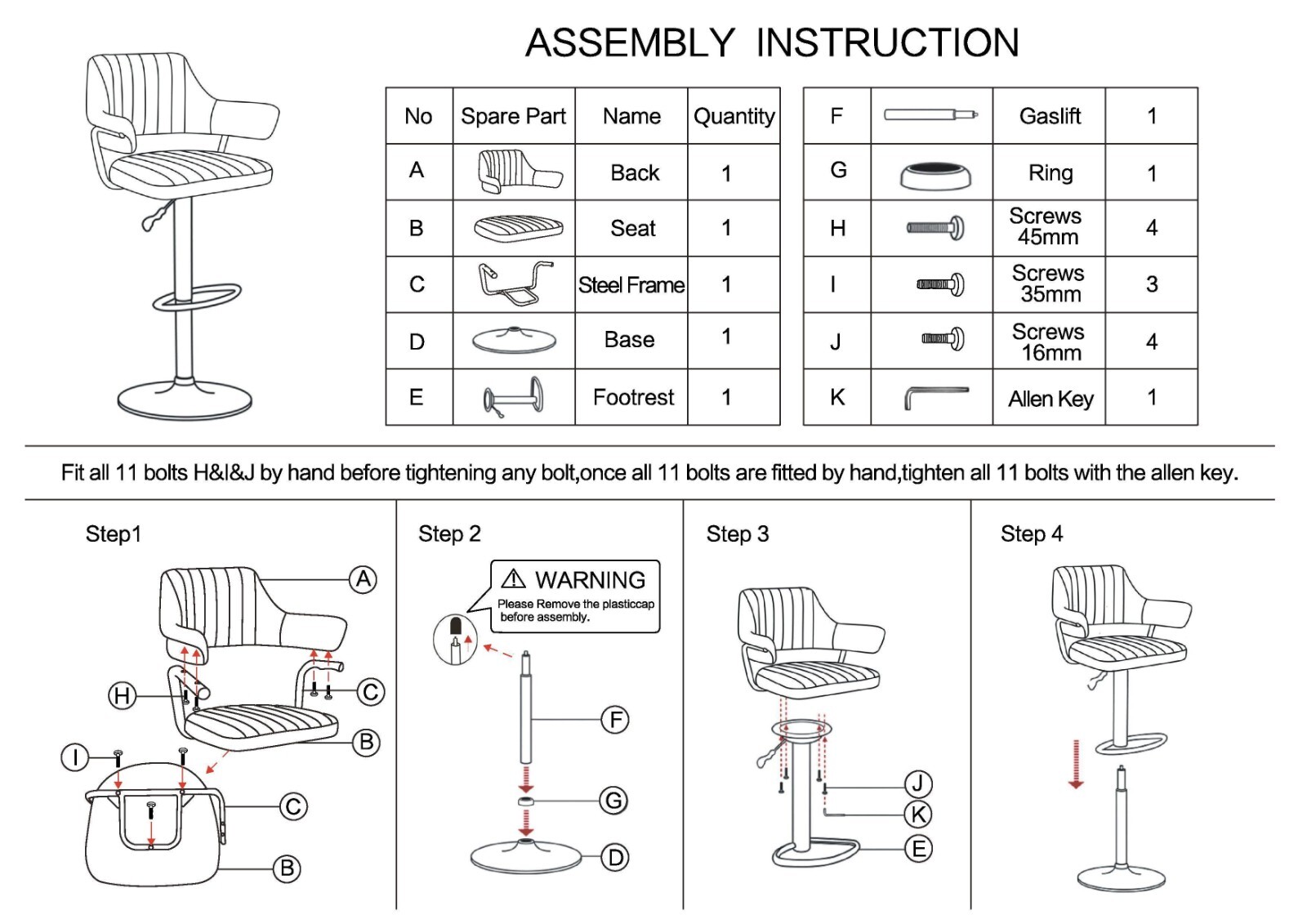 ASSEMBLY INSTRUCTION

| No | Spare Part | Name | Quantity |
|---|---|---|---|
| A | | Back | 1 |
| B | | Seat | 1 |
| C | | Steel Frame | 1 |
| D | | Base | 1 |
| E | | Footrest | 1 |

| F | | Gaslift | 1 |
|---|---|---|---|
| G | | Ring | 1 |
| H | | Screws 45mm | 4 |
| I | | Screws 35mm | 3 |
| J | | Screws 16mm | 4 |
| K | | Allen Key | 1 |

Fit all 11 bolts H&I&J by hand before tightening any bolt,once all 11 bolts are fitted by hand,tighten all 11 bolts with the allen key.

Step1

A H C B I C B

Step 2

WARNING
Please Remove the plasticcap before assembly.

F G D

Step 3

J K E

Step 4