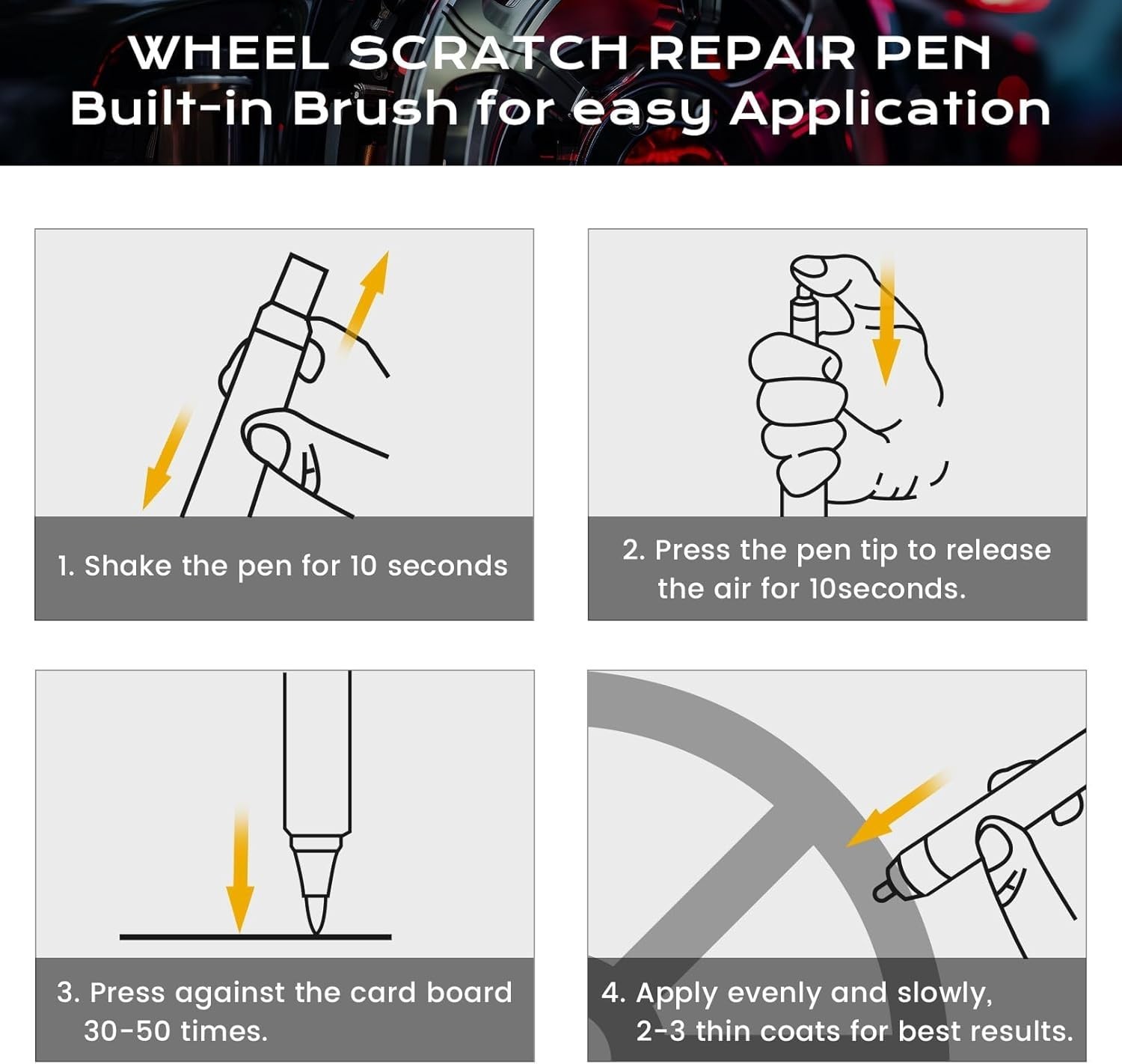 WHEEL SCRATCH REPAIR PEN
Built-in Brush for easy Application

1. Shake the pen for 10 seconds

2. Press the pen tip to release the air for 10seconds.

3. Press against the card board 30-50 times.

4. Apply evenly and slowly, 2-3 thin coats for best results.