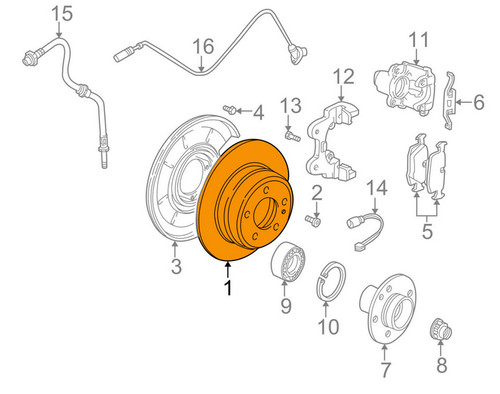 15
16
11
12
6
4
13
2
14
5
3
1
9
10
7
8