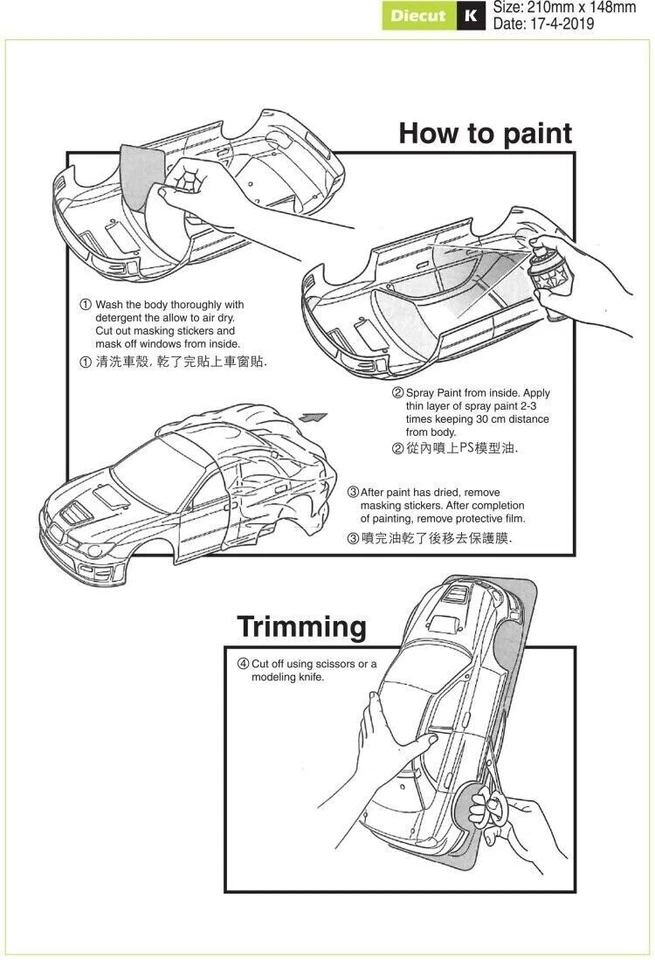 Diecut K Size: 210mm x 148mm
Date: 17-4-2019

How to paint

① Wash the body thoroughly with detergent the allow to air dry. Cut out masking stickers and mask off windows from inside.
① 清洗車殼, 乾了完貼上車窗貼.

② Spray Paint from inside. Apply thin layer of spray paint 2-3 times keeping 30 cm distance from body.
② 從內噴上PS模型油.

③ After paint has dried, remove masking stickers. After completion of painting, remove protective film.
③ 噴完油乾了後移去保護膜.

Trimming

④ Cut off using scissors or a modeling knife.