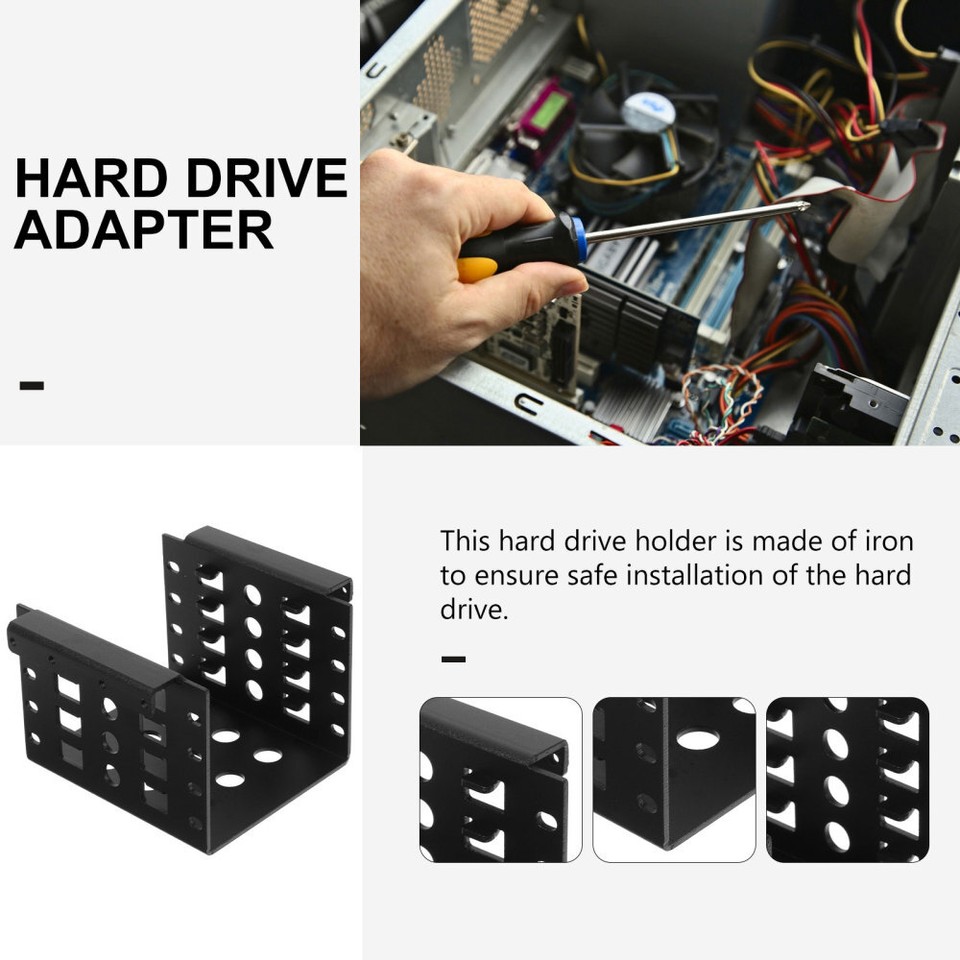 HARD DRIVE ADAPTER

This hard drive holder is made of iron to ensure safe installation of the hard drive.