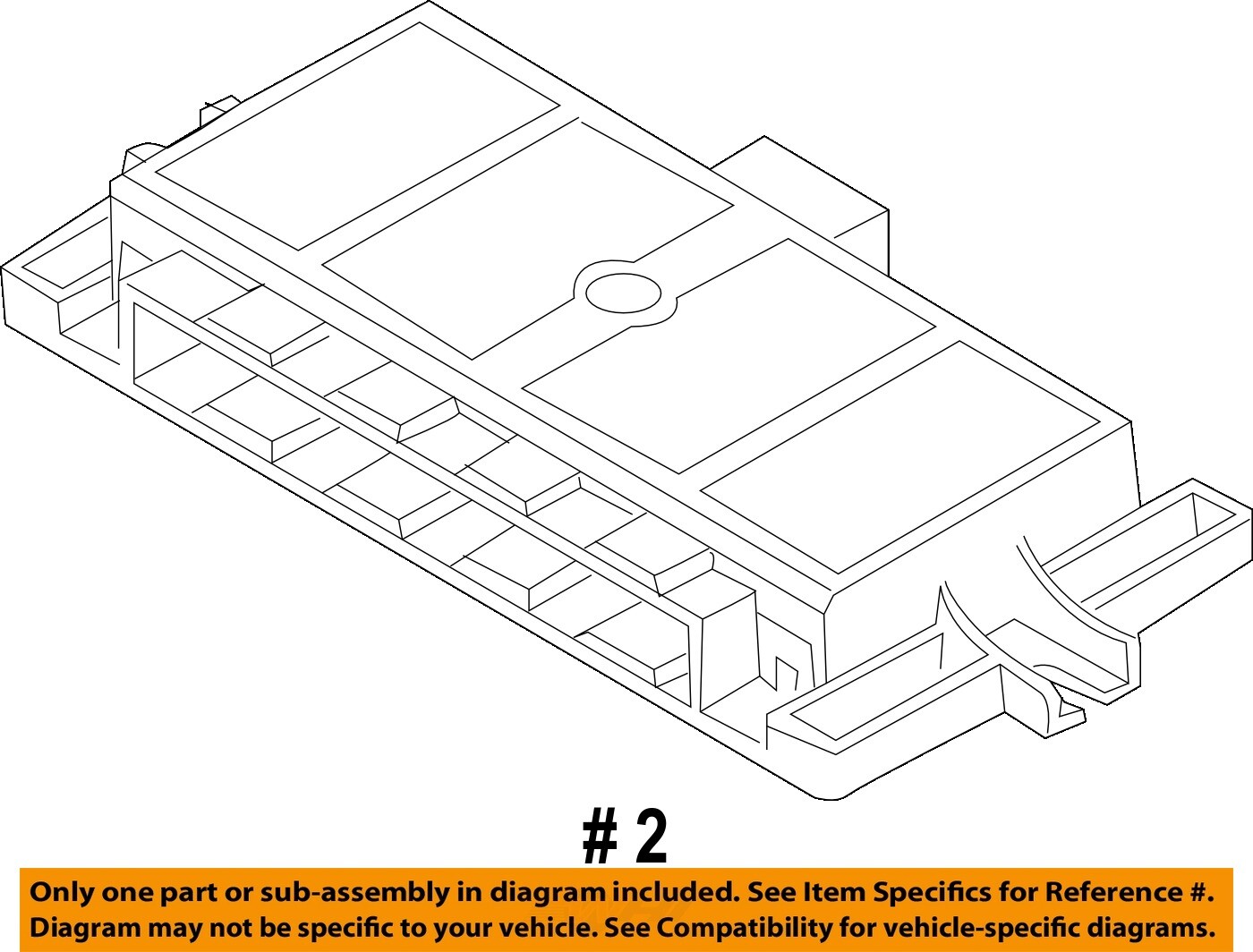 # 2

Only one part or sub-assembly in diagram included. See Item Specifics for Reference #.
Diagram may not be specific to your vehicle. See Compatibility for vehicle-specific diagrams.