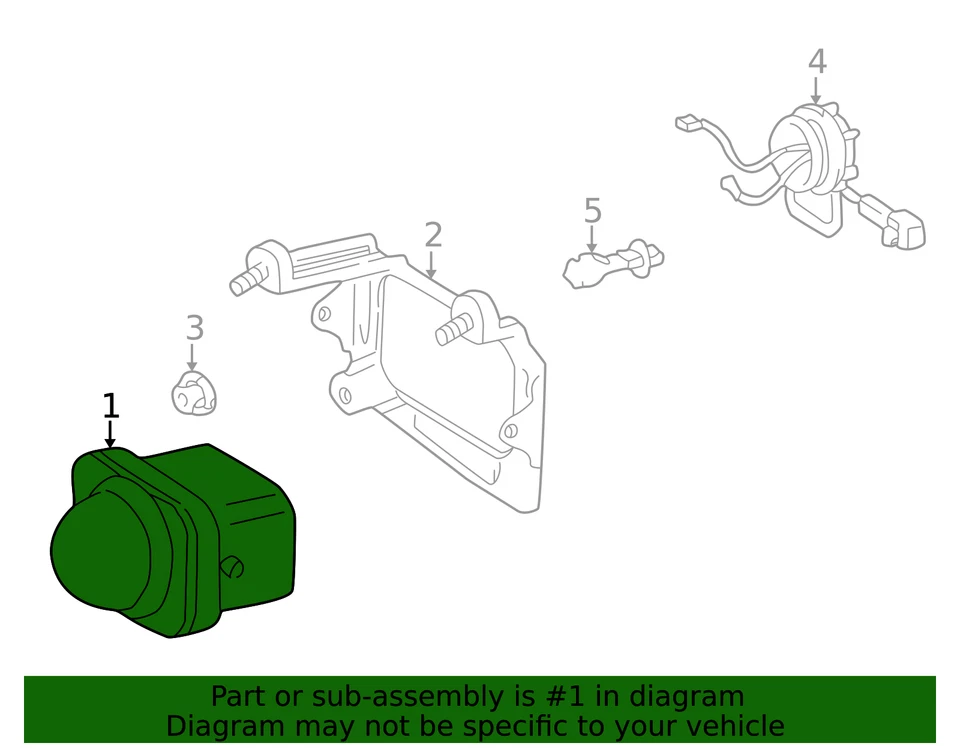 4
5
2
3
1

Part or sub-assembly is #1 in diagram
Diagram may not be specific to your vehicle