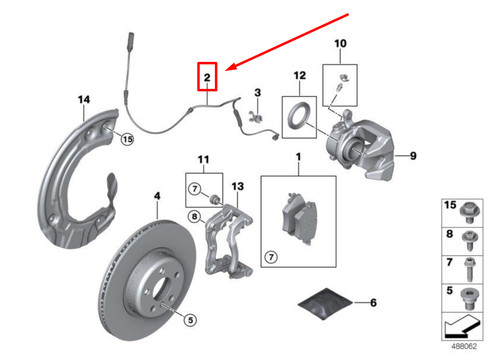 10
2
12
3
14
15
9
11
1
7
13
4
8
7
5
6
15
8
7
5
488062