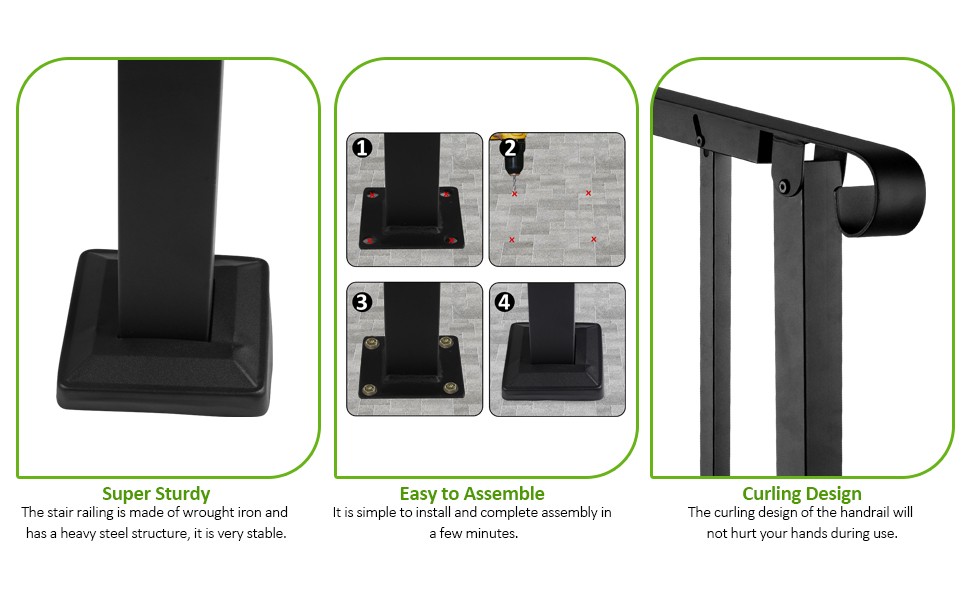 1

2

3

4

Super Sturdy
The stair railing is made of wrought iron and has a heavy steel structure, it is very stable.

Easy to Assemble
It is simple to install and complete assembly in a few minutes.

Curling Design
The curling design of the handrail will not hurt your hands during use.