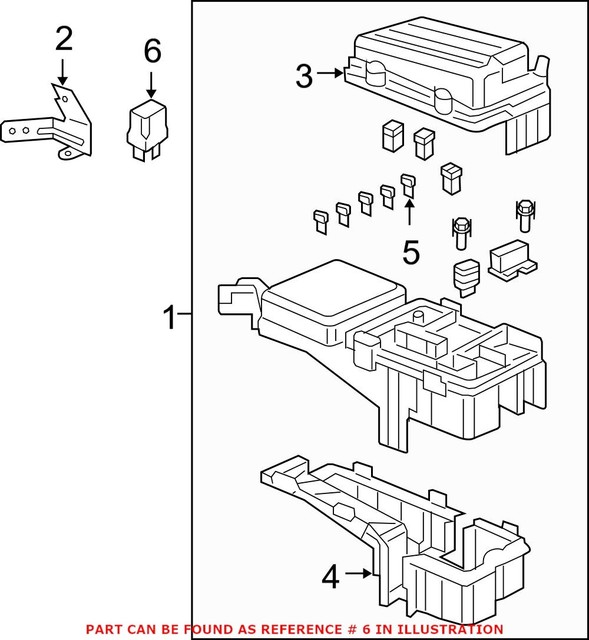 2
6
3
5
1
4
PART CAN BE FOUND AS REFERENCE # 6 IN ILLUSTRATION