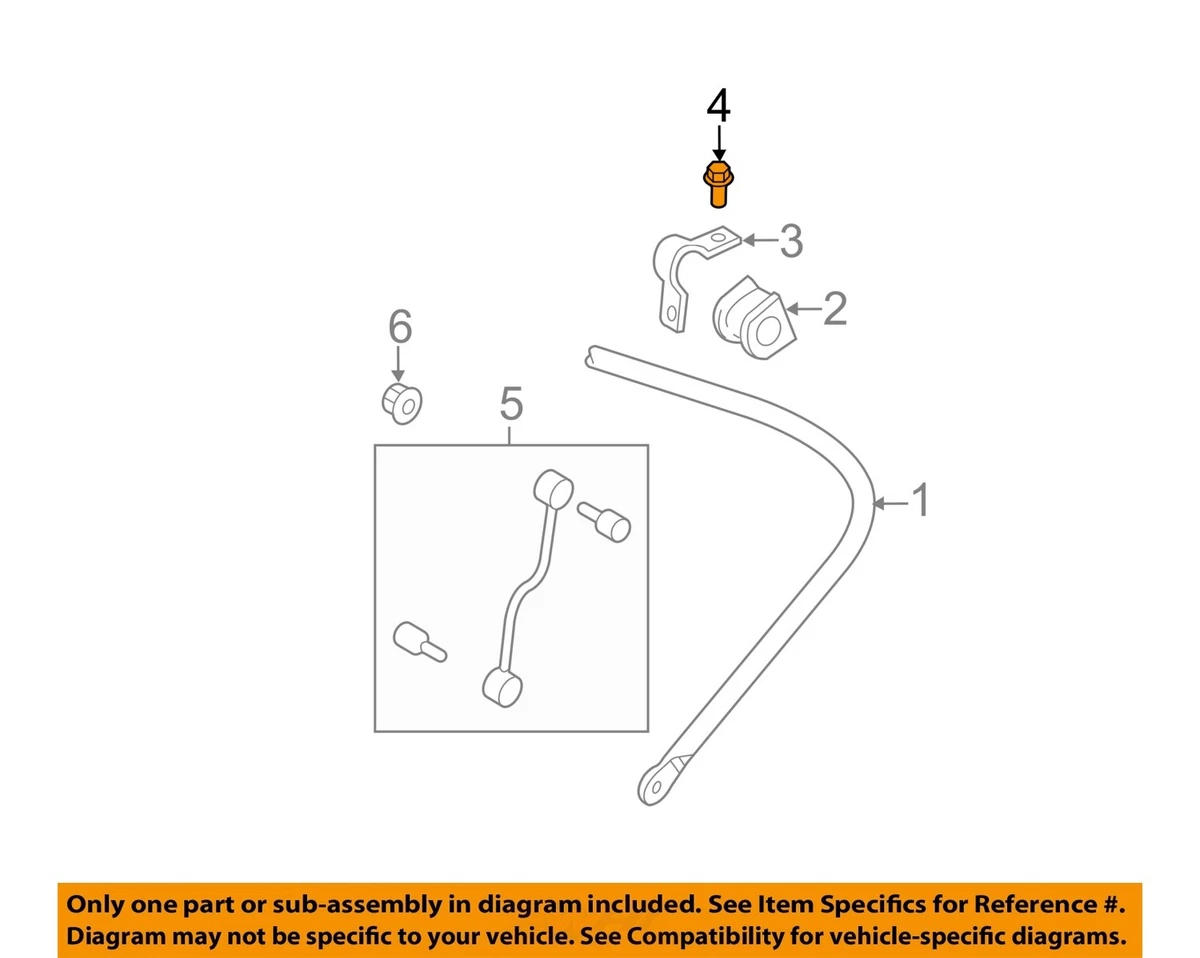 4

3

2

6

5

1

Only one part or sub-assembly in diagram included. See Item Specifics for Reference #. Diagram may not be specific to your vehicle. See Compatibility for vehicle-specific diagrams.