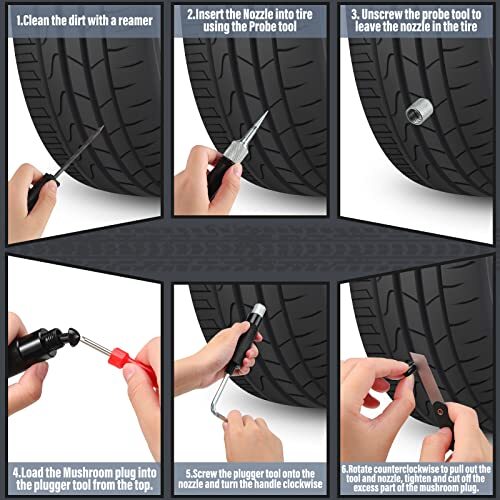 1.Clean the dirt with a reamer

2.Insert the Nozzle into tire using the Probe tool

3. Unscrew the probe tool to leave the nozzle in the tire

4.Load the Mushroom plug into the plugger tool from the top.

5.Screw the plugger tool onto the nozzle and turn the handle clockwise

6.Rotate counterclockwise to pull out the tool and nozzle, tighten and cut off the excess part of the mushroom plug.