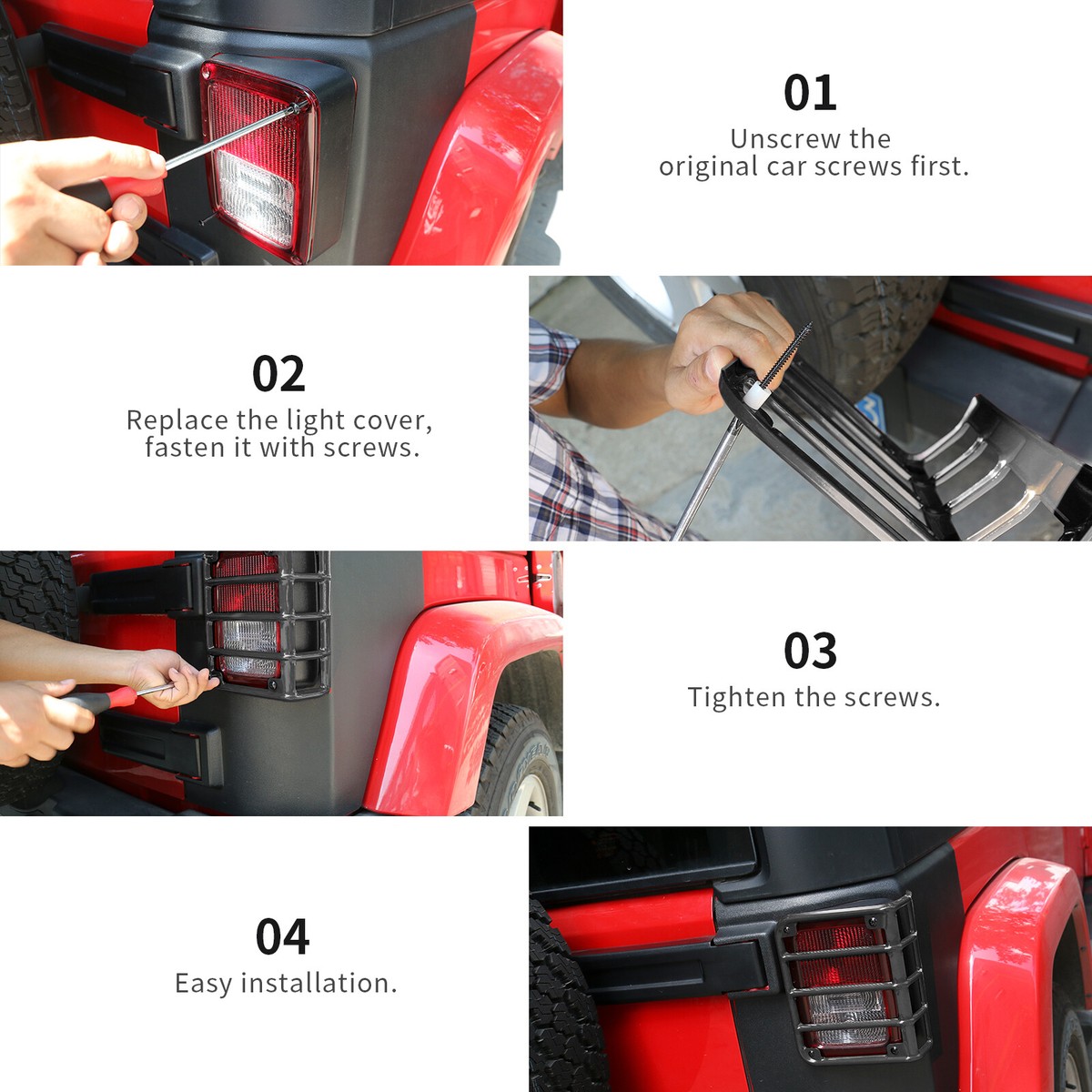 01
Unscrew the original car screws first.

02
Replace the light cover, fasten it with screws.

03
Tighten the screws.

04
Easy installation.