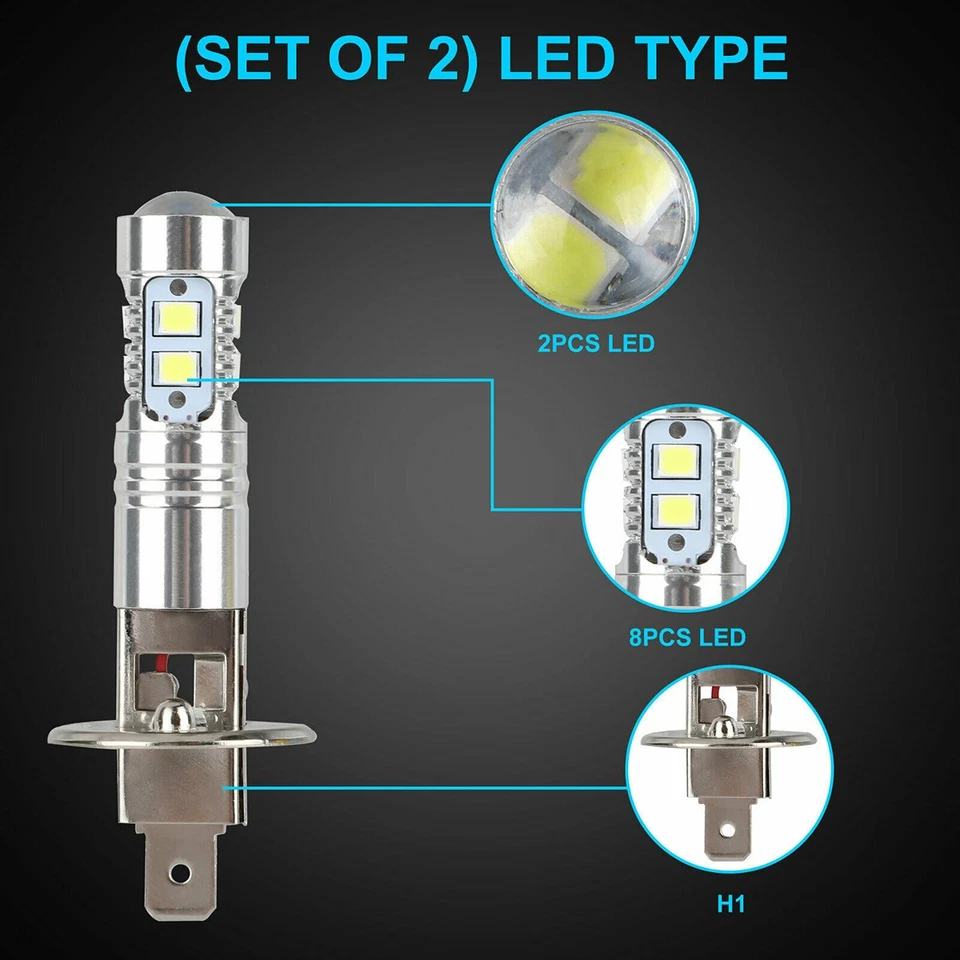 (SET OF 2) LED TYPE

2PCS LED

8PCS LED

H1