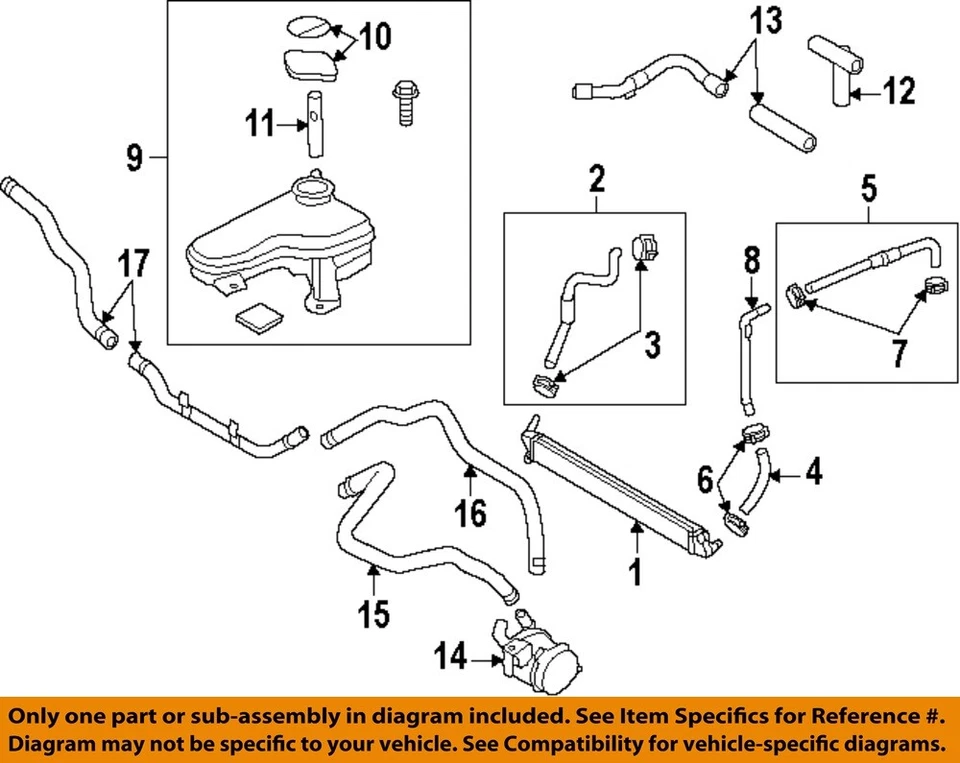 10
13
12
11
9
2
5
17
8
3
7
6
4
16
1
15
14

Only one part or sub-assembly in diagram included. See Item Specifics for Reference #.
Diagram may not be specific to your vehicle. See Compatibility for vehicle-specific diagrams.