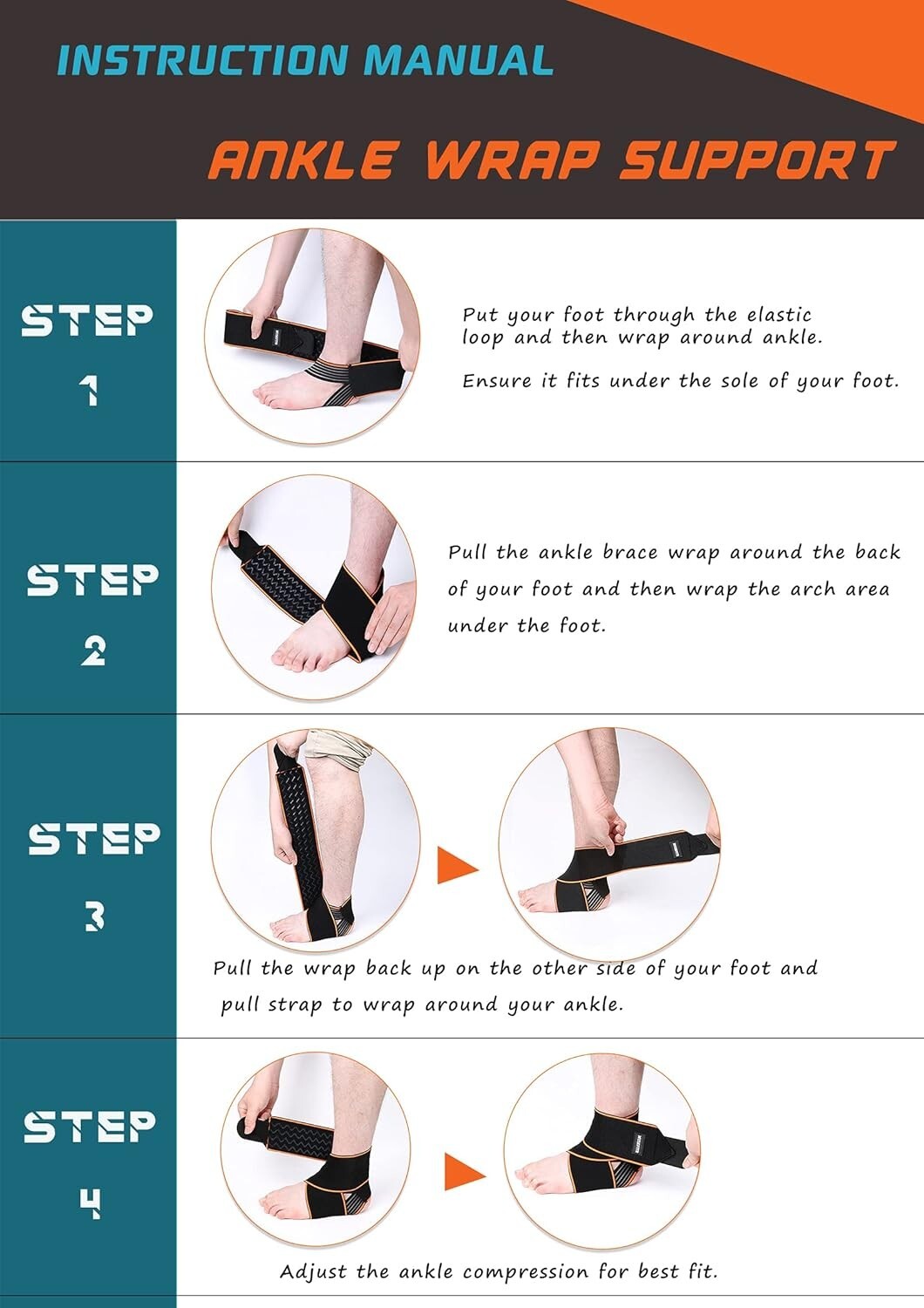 INSTRUCTION MANUAL

ANKLE WRAP SUPPORT

STEP 1

Put your foot through the elastic loop and then wrap around ankle.

Ensure it fits under the sole of your foot.

STEP 2

Pull the ankle brace wrap around the back of your foot and then wrap the arch area under the foot.

STEP 3

Pull the wrap back up on the other side of your foot and pull strap to wrap around your ankle.

STEP 4

Adjust the ankle compression for best fit.