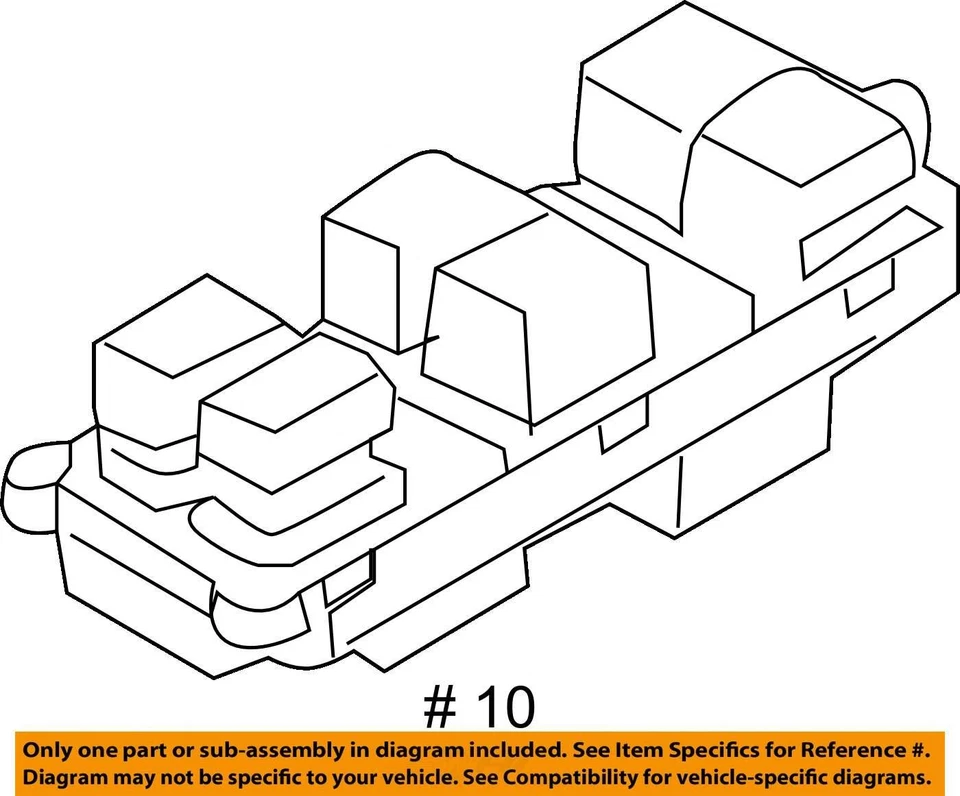 # 10

Only one part or sub-assembly in diagram included. See Item Specifics for Reference #. Diagram may not be specific to your vehicle. See Compatibility for vehicle-specific diagrams.