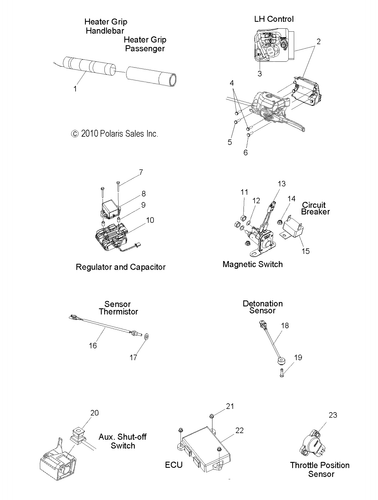 Heater Grip
Handlebar

Heater Grip
Passenger

1

© 2010 Polaris Sales Inc.

LH Control

2

3

4

5

6

7

8

9

10

Regulator and Capacitor

11

12

13

14

Circuit
Breaker

15

Magnetic Switch

Sensor
Thermistor

16

17

Detonation
Sensor

18

19

20

Aux. Shut-off
Switch

21

22

ECU

23

Throttle Position
Sensor